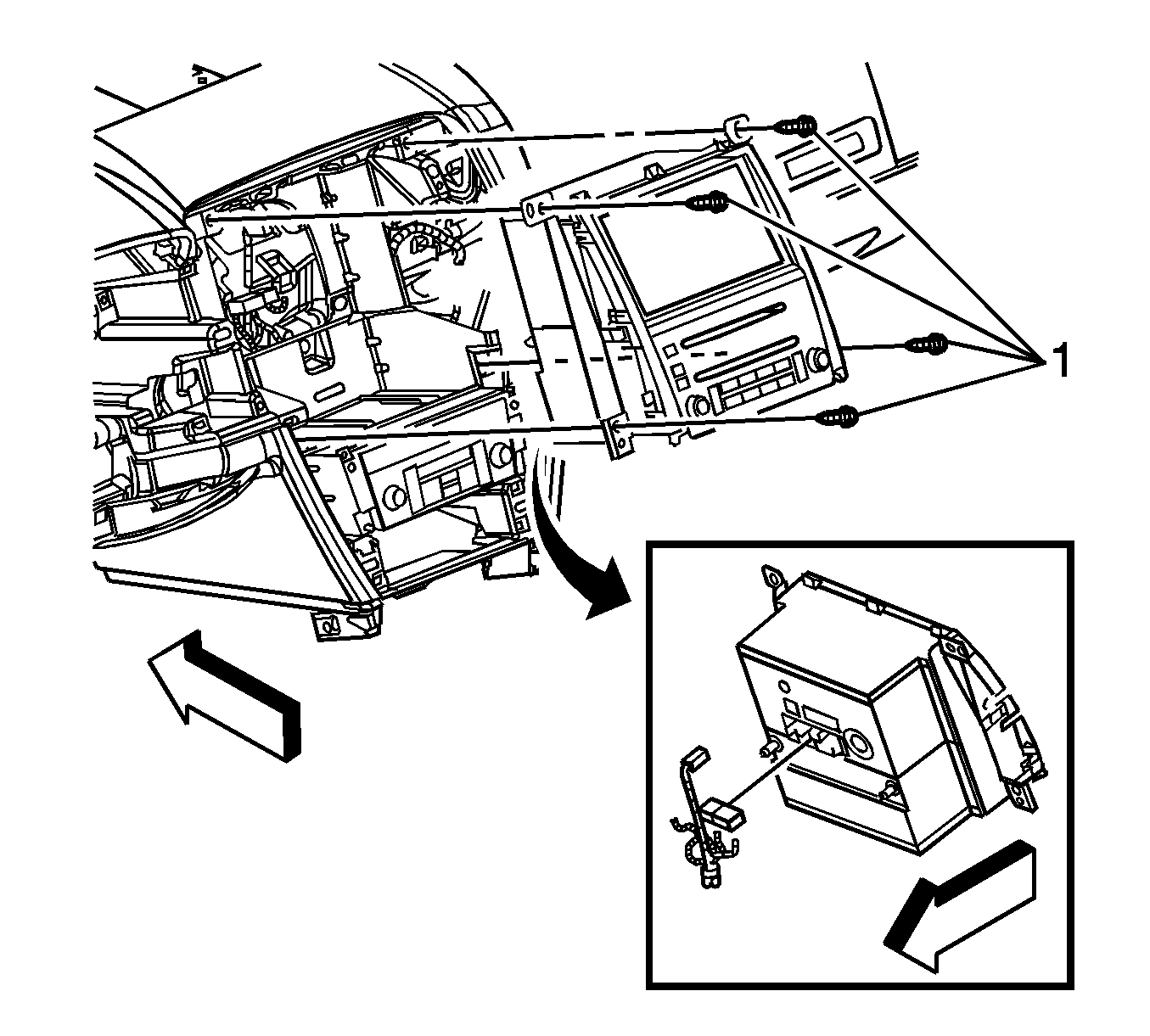 1