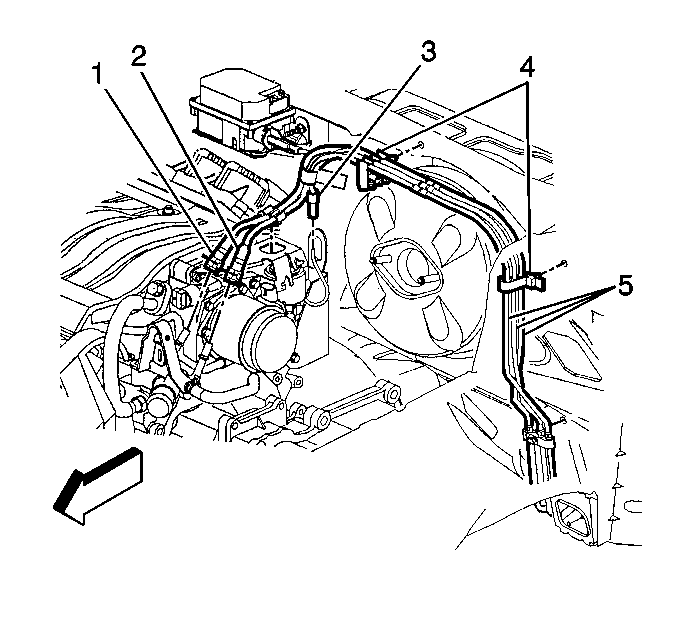 1
2
3
4
5