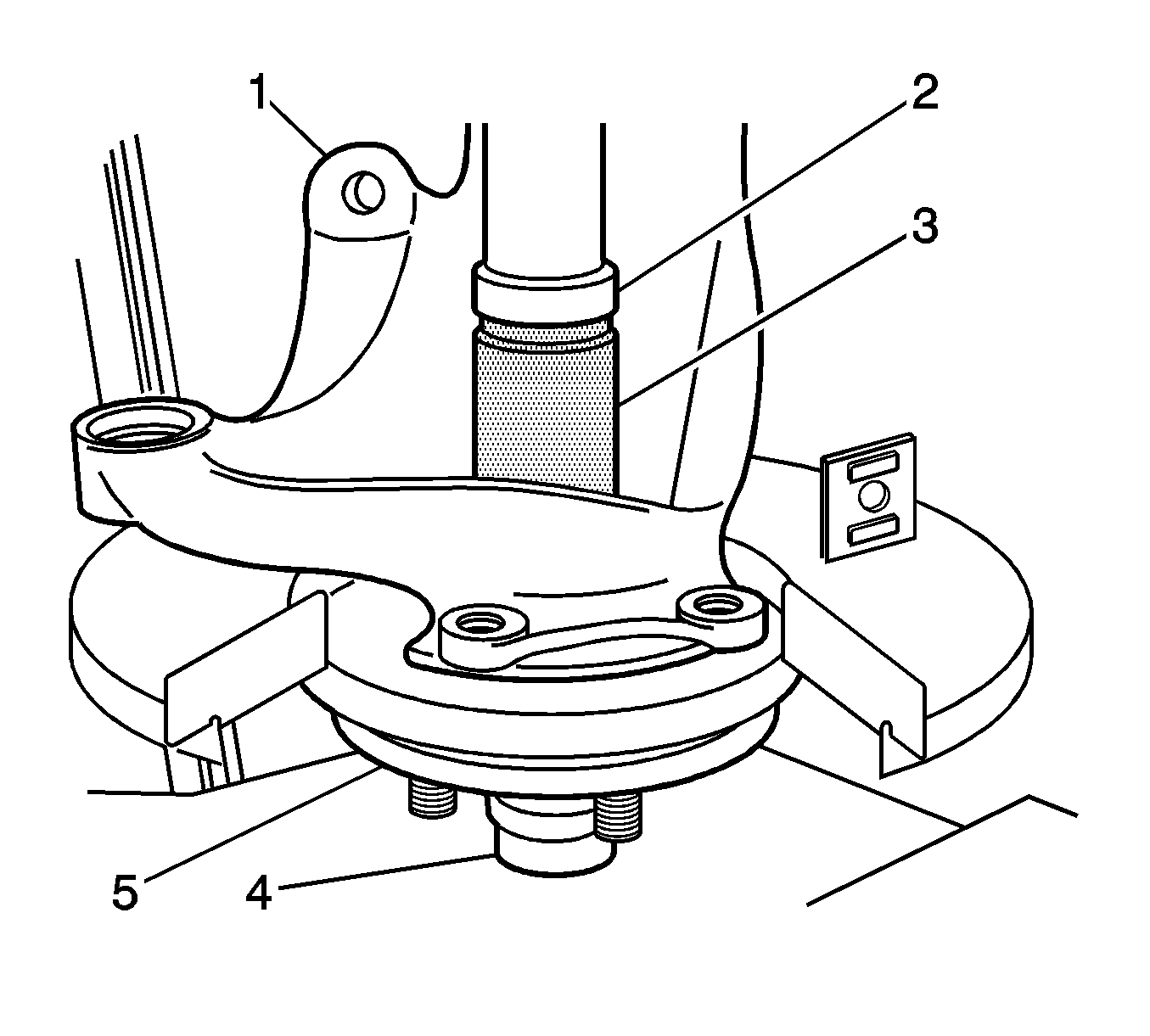 1
2
3
5
4