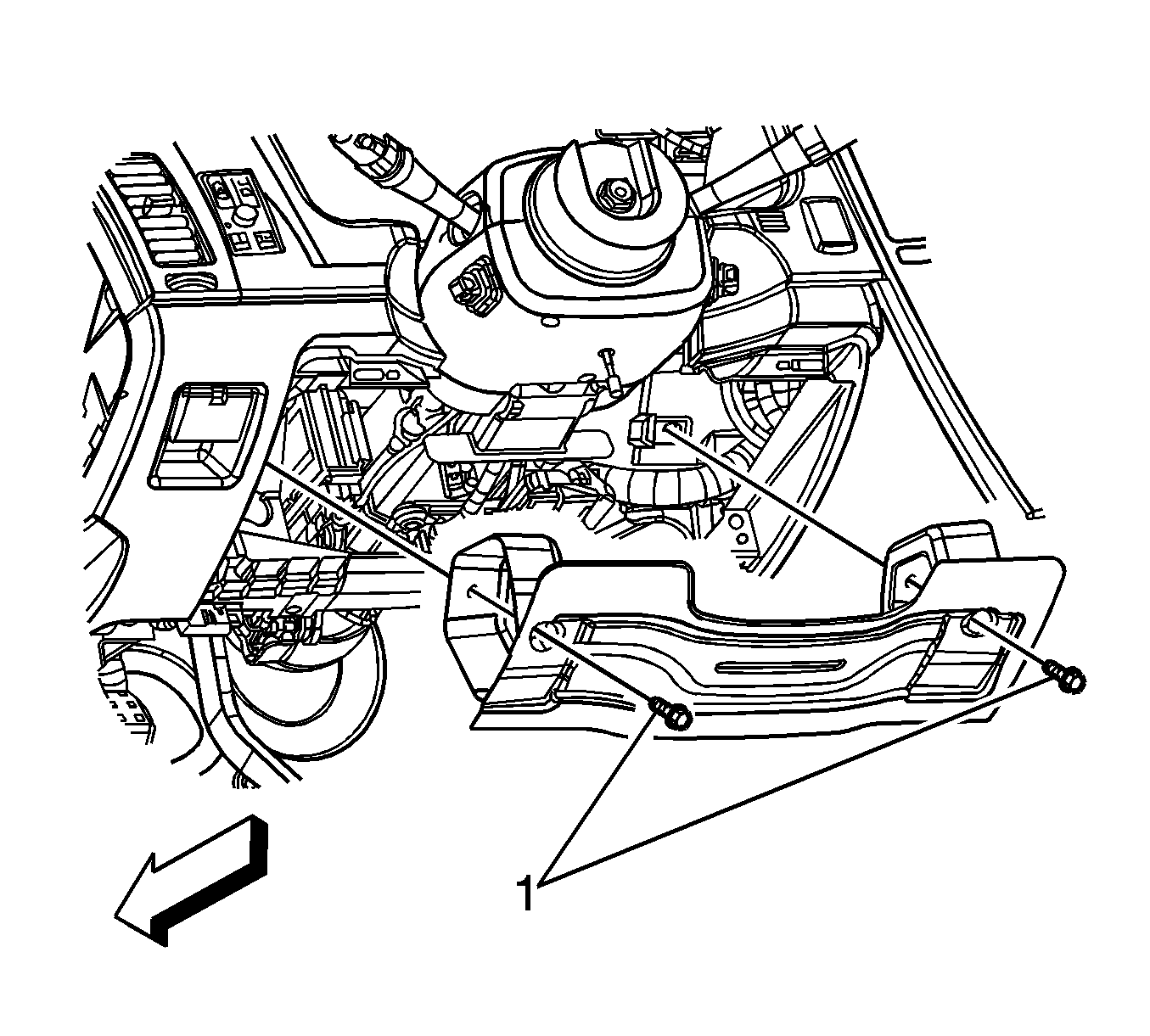 1