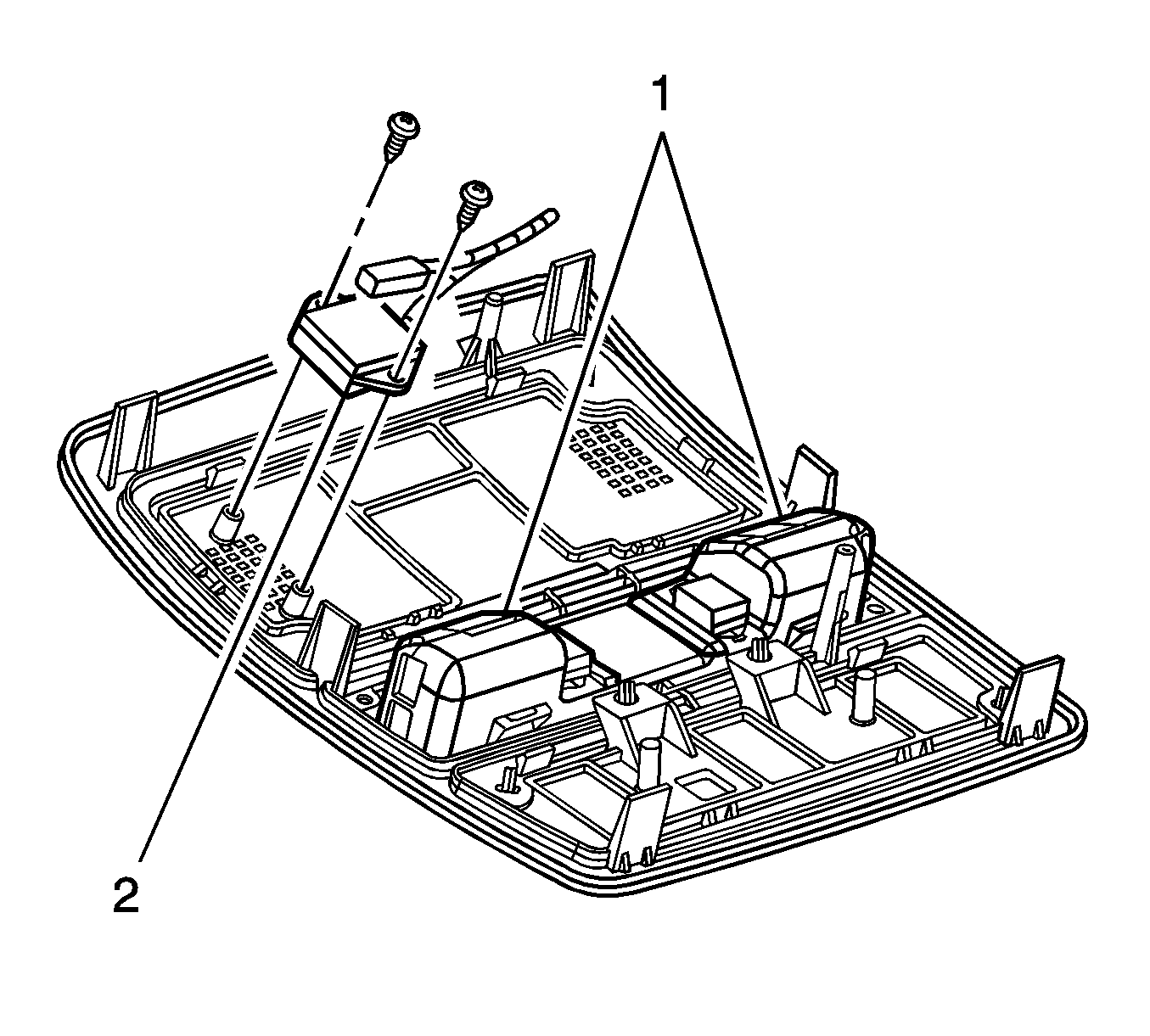 1
2