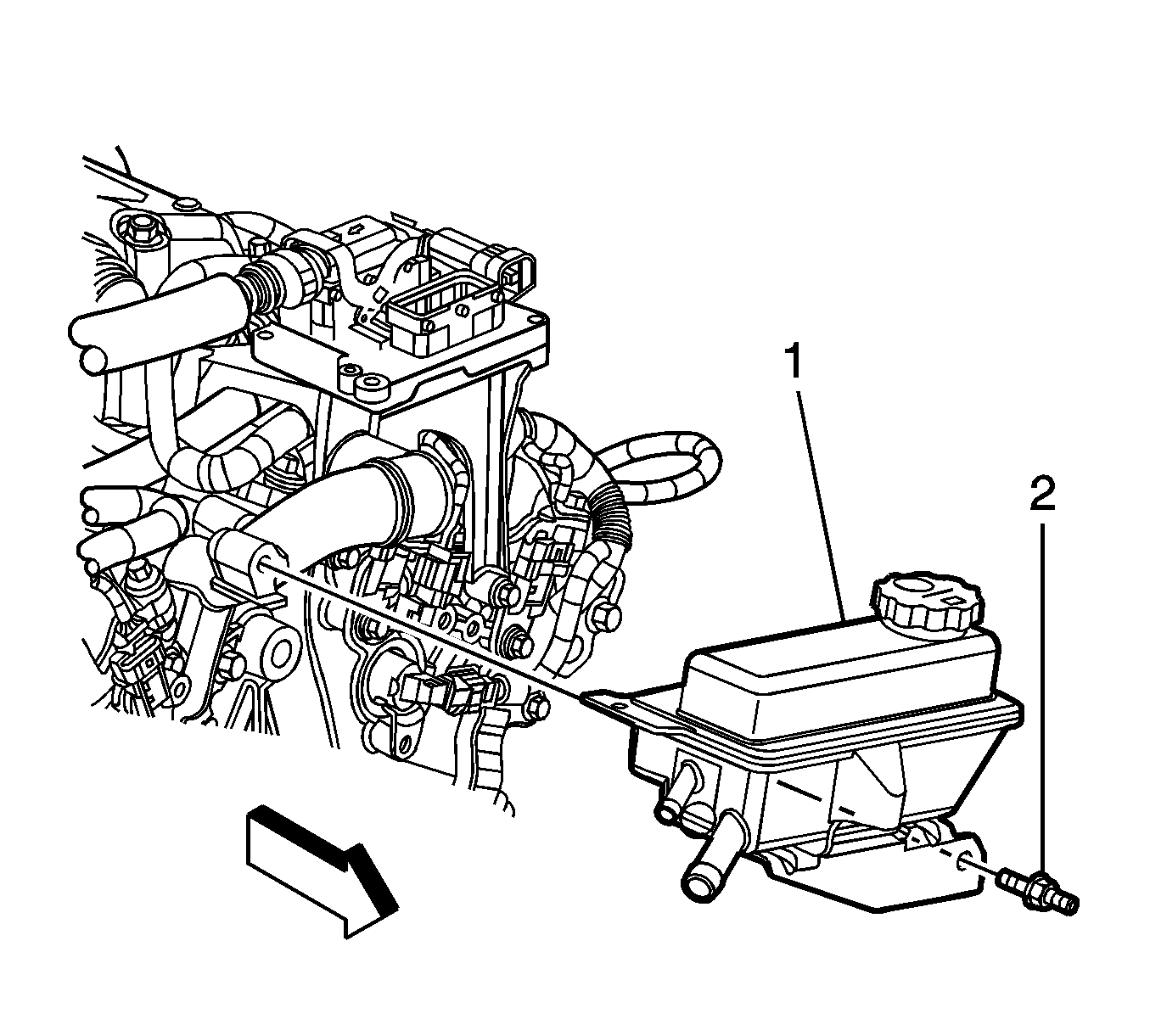 1
2