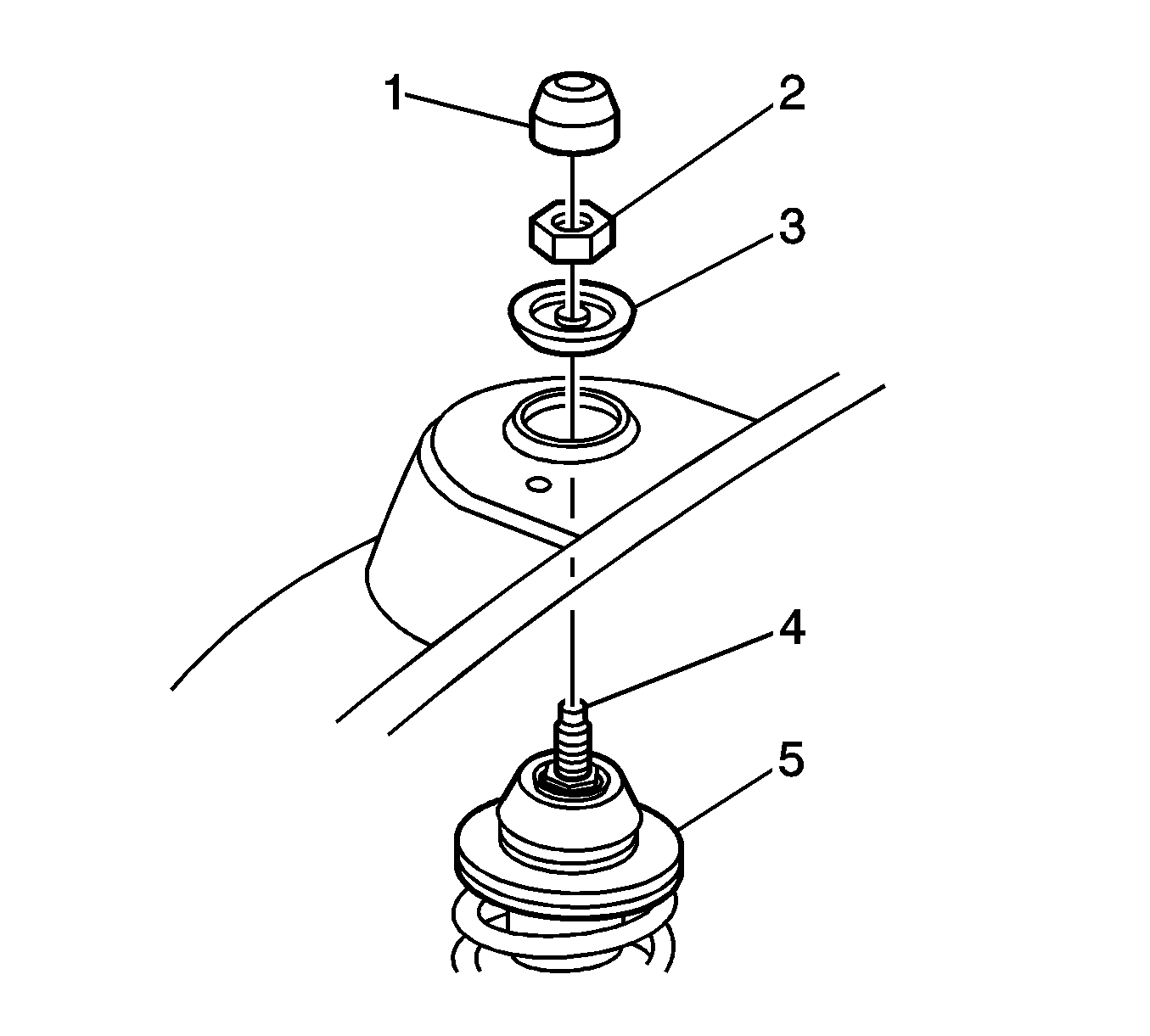 1
2
3
4
5