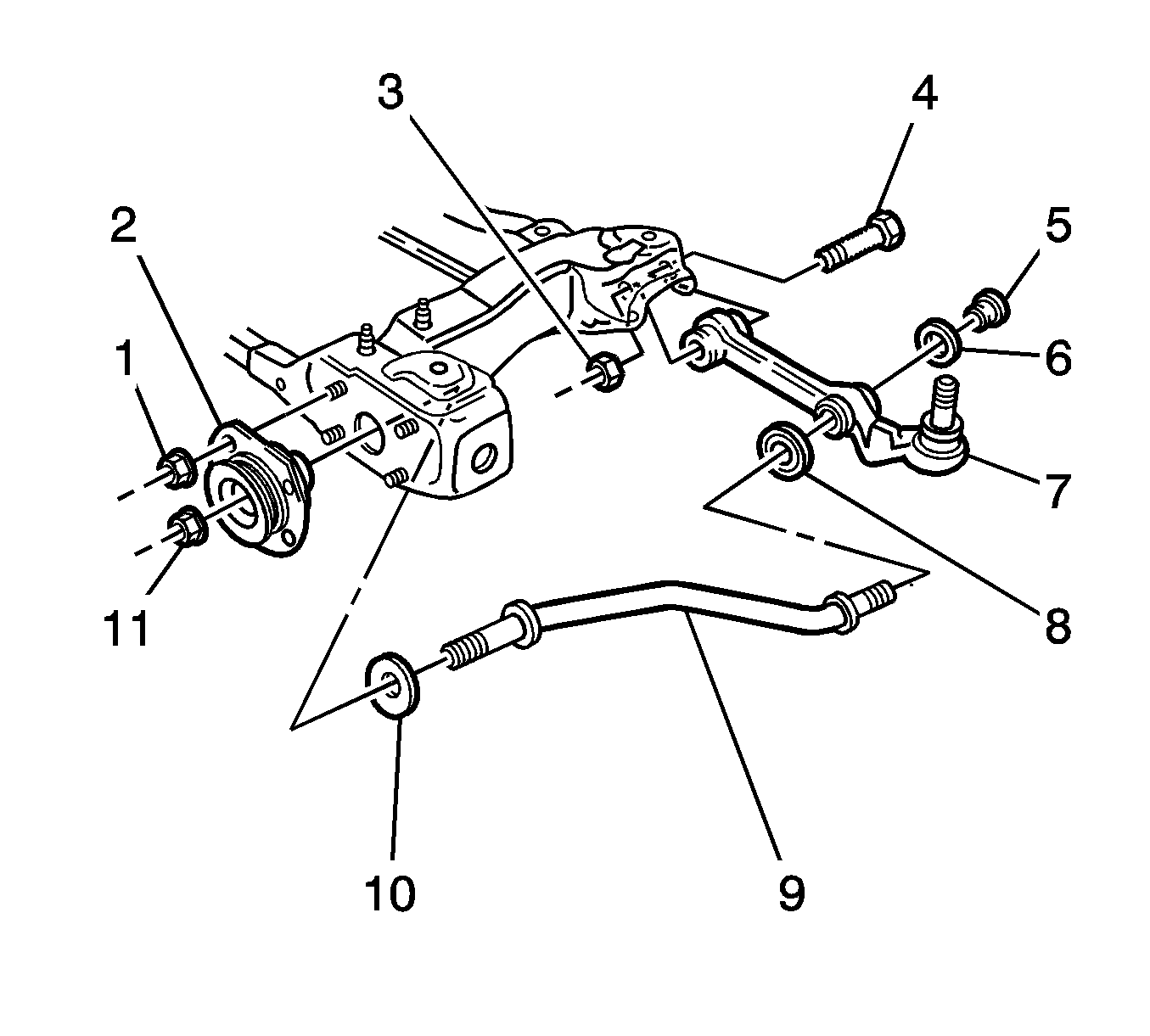 3
4
2
5
1
6
7
11
8
10
9