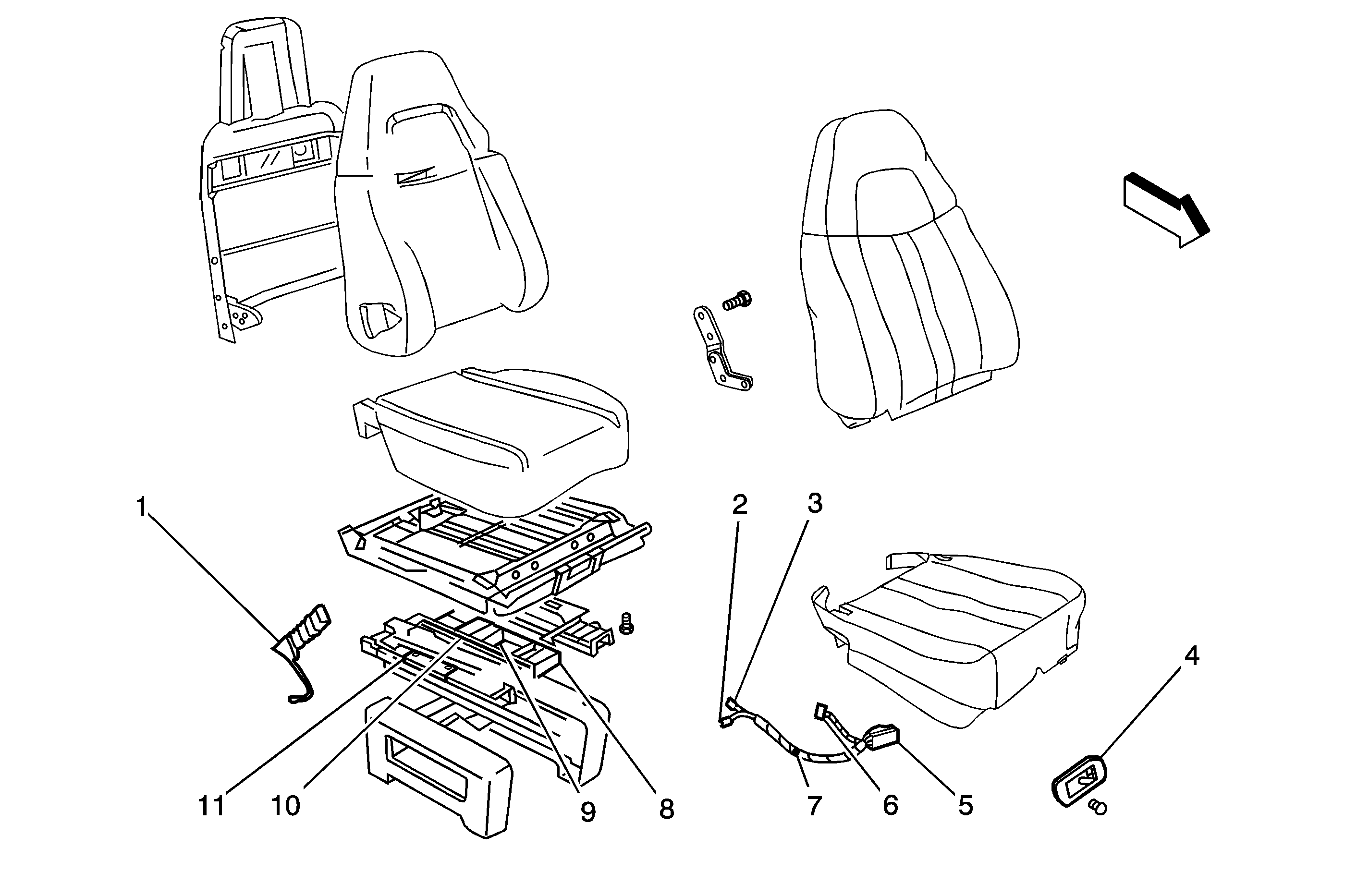 1
2
3
4
11
10
9
8
7
6
5