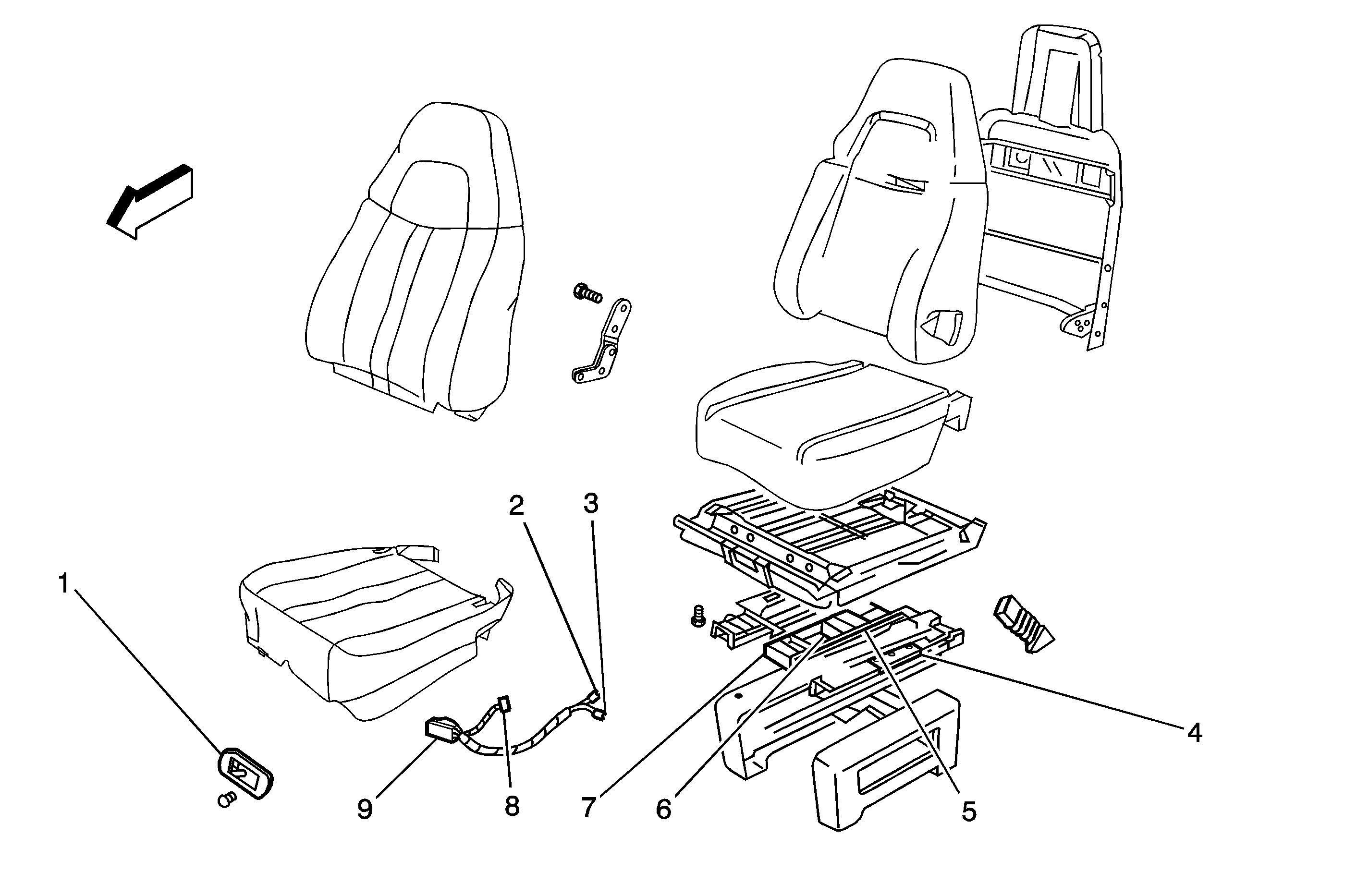 2
3
1
4
9
8
7
6
5