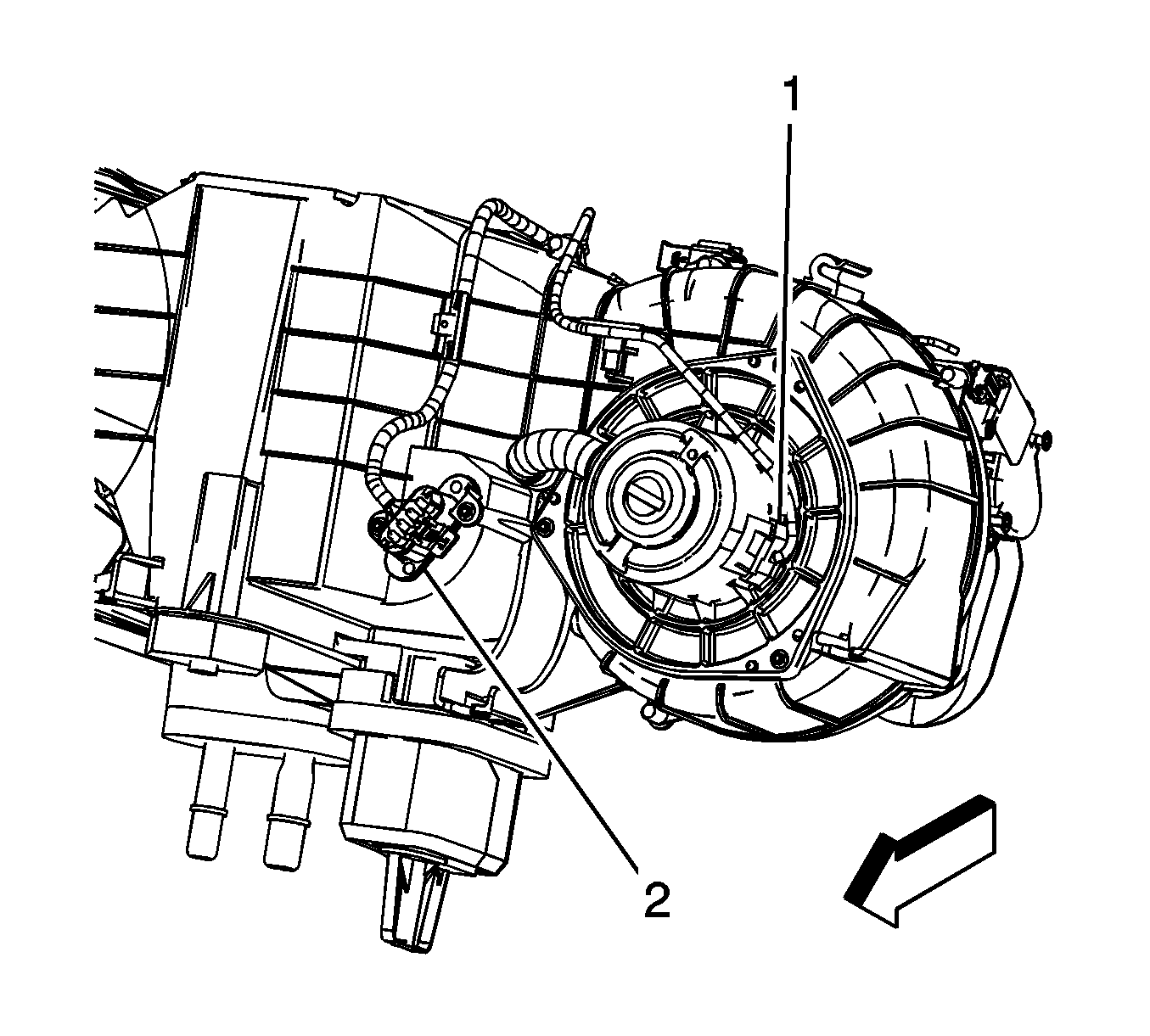 1
2