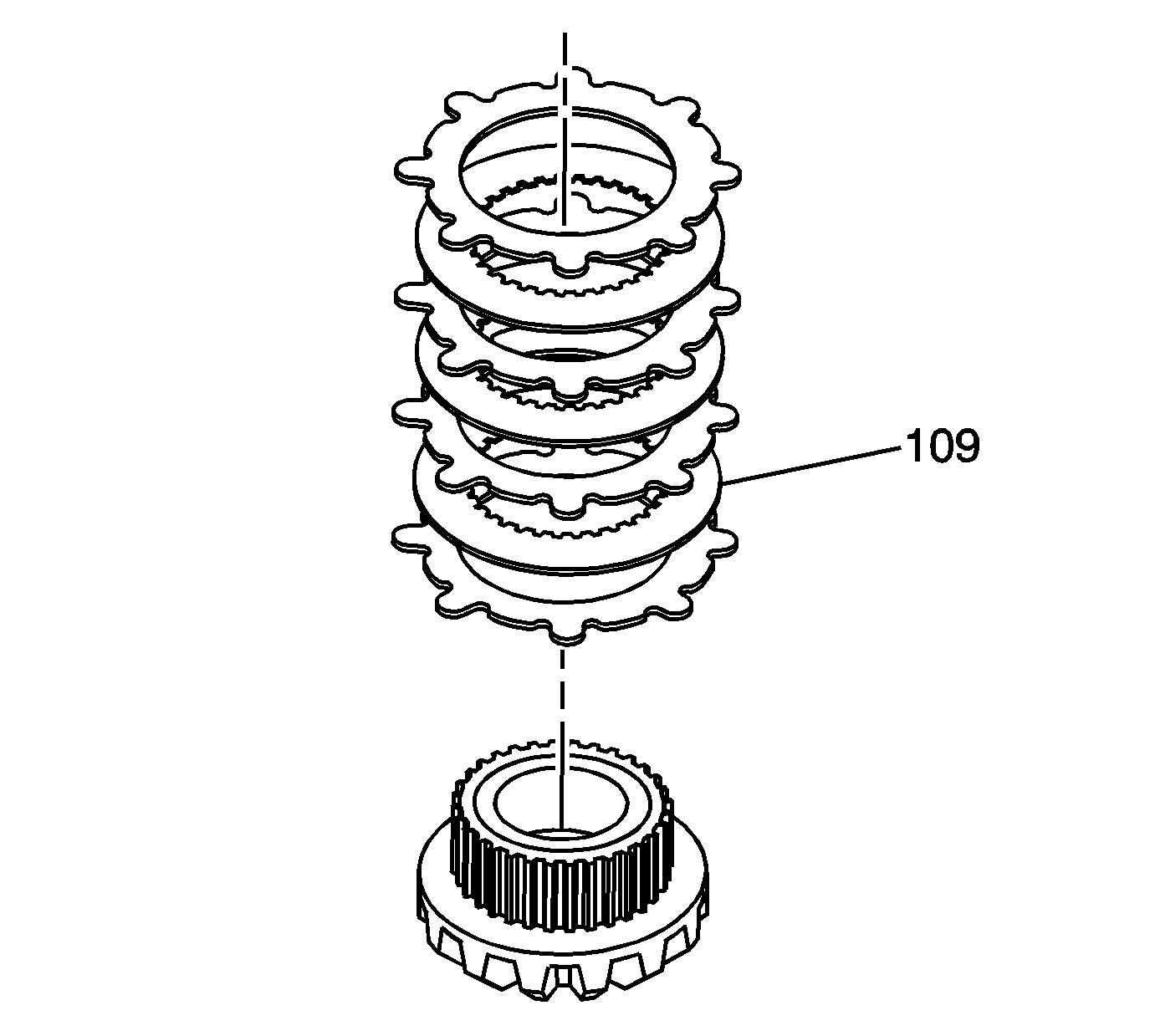 109