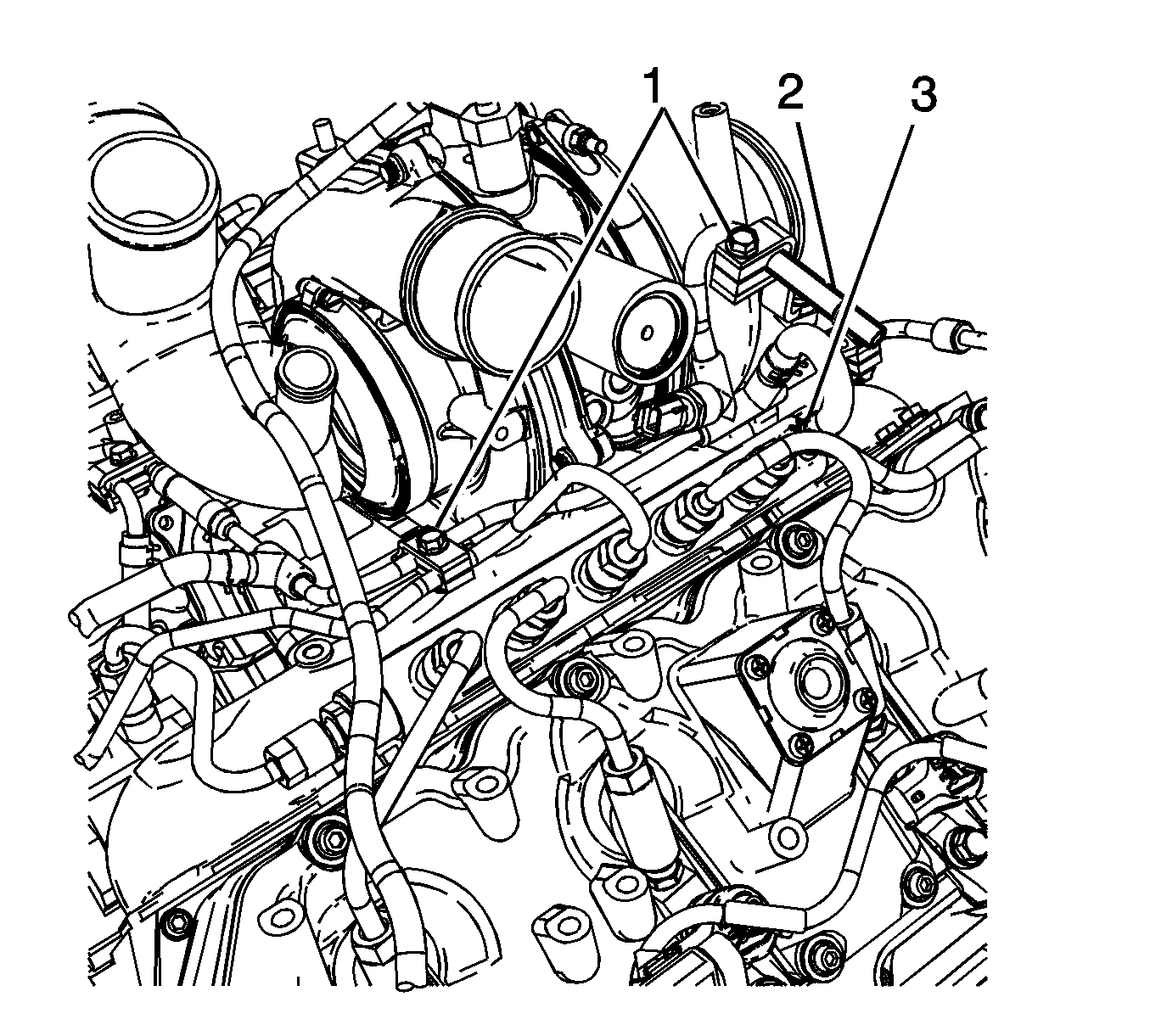 1 2 3