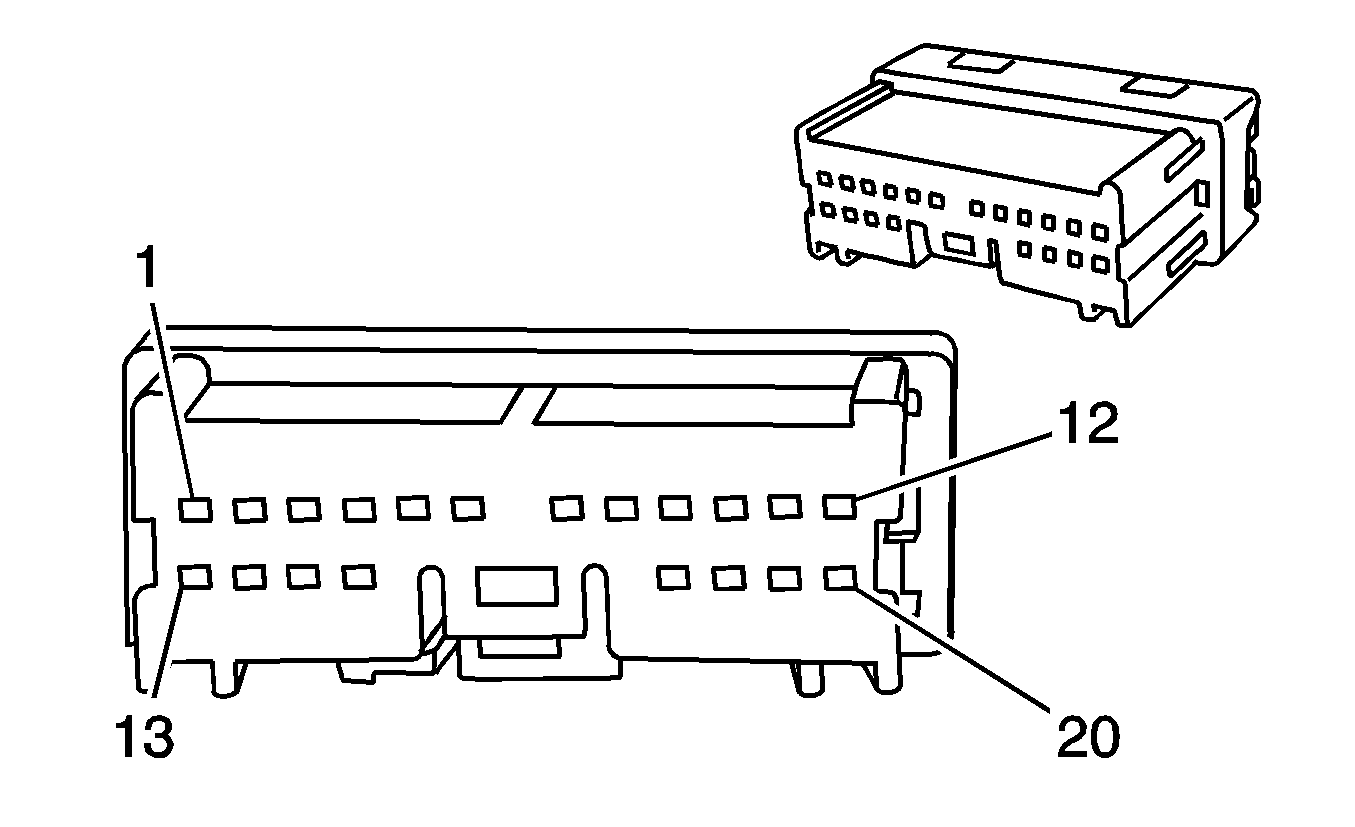 1
12
13
20