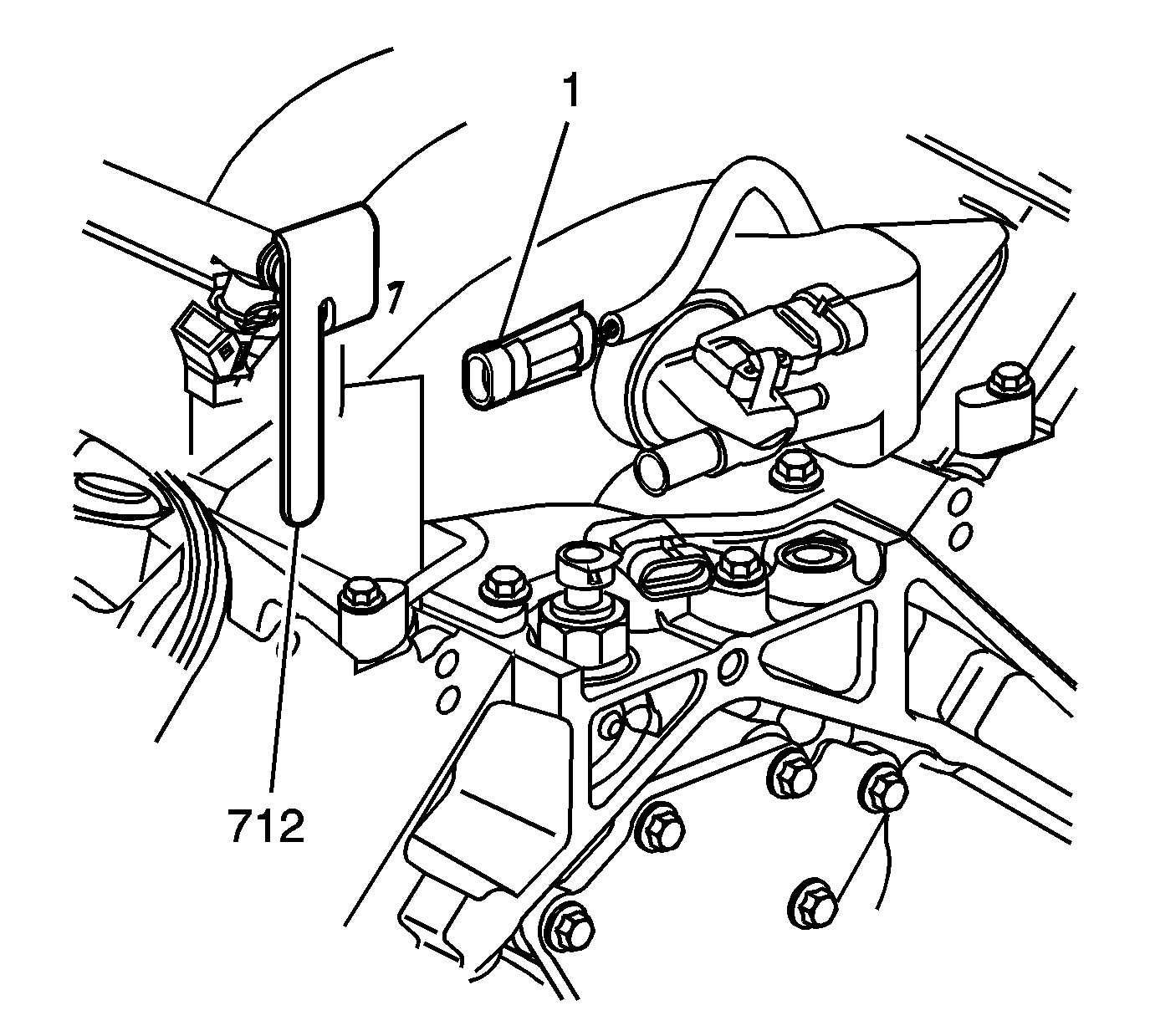 1

712