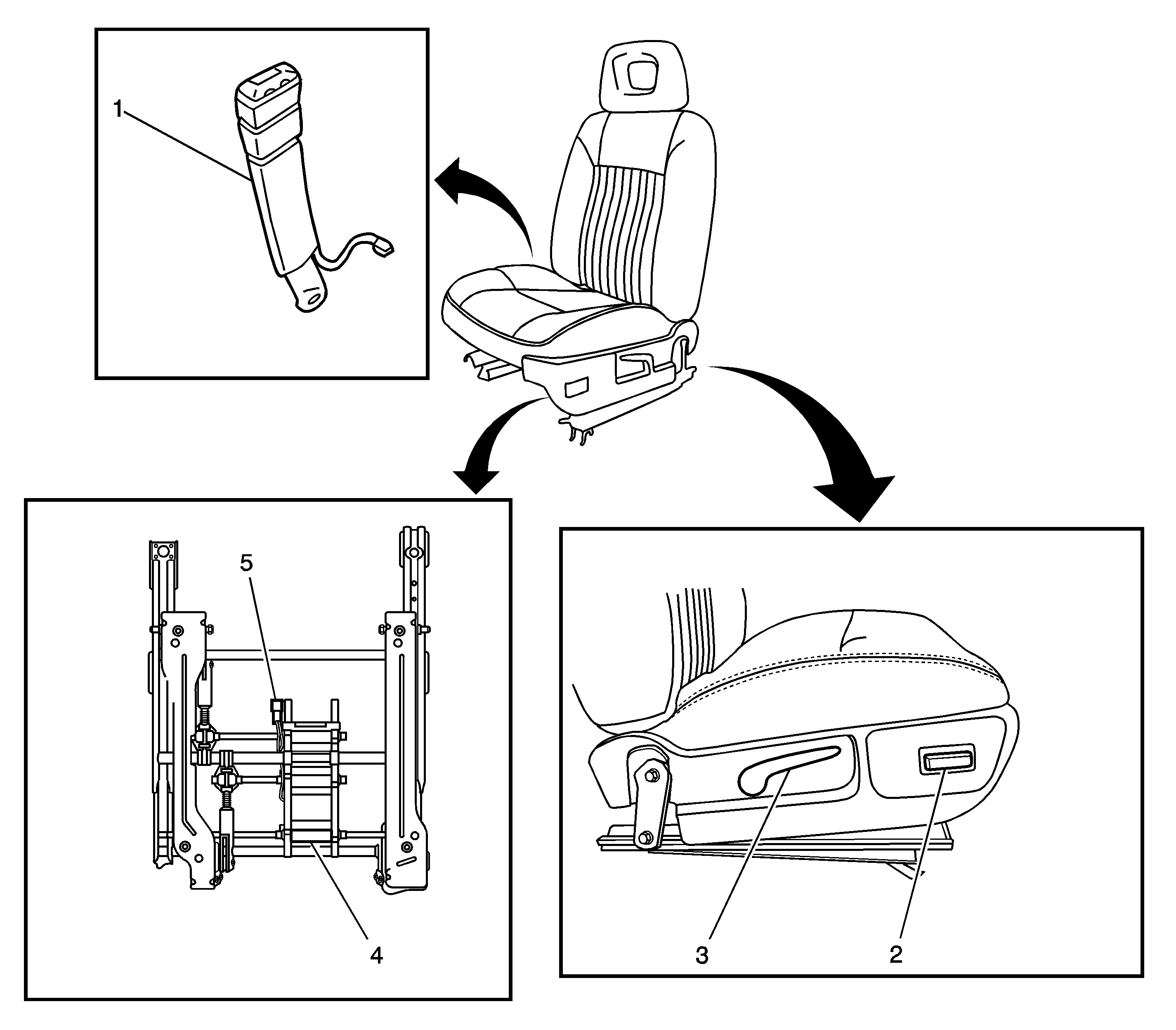 1

5

4

3

2