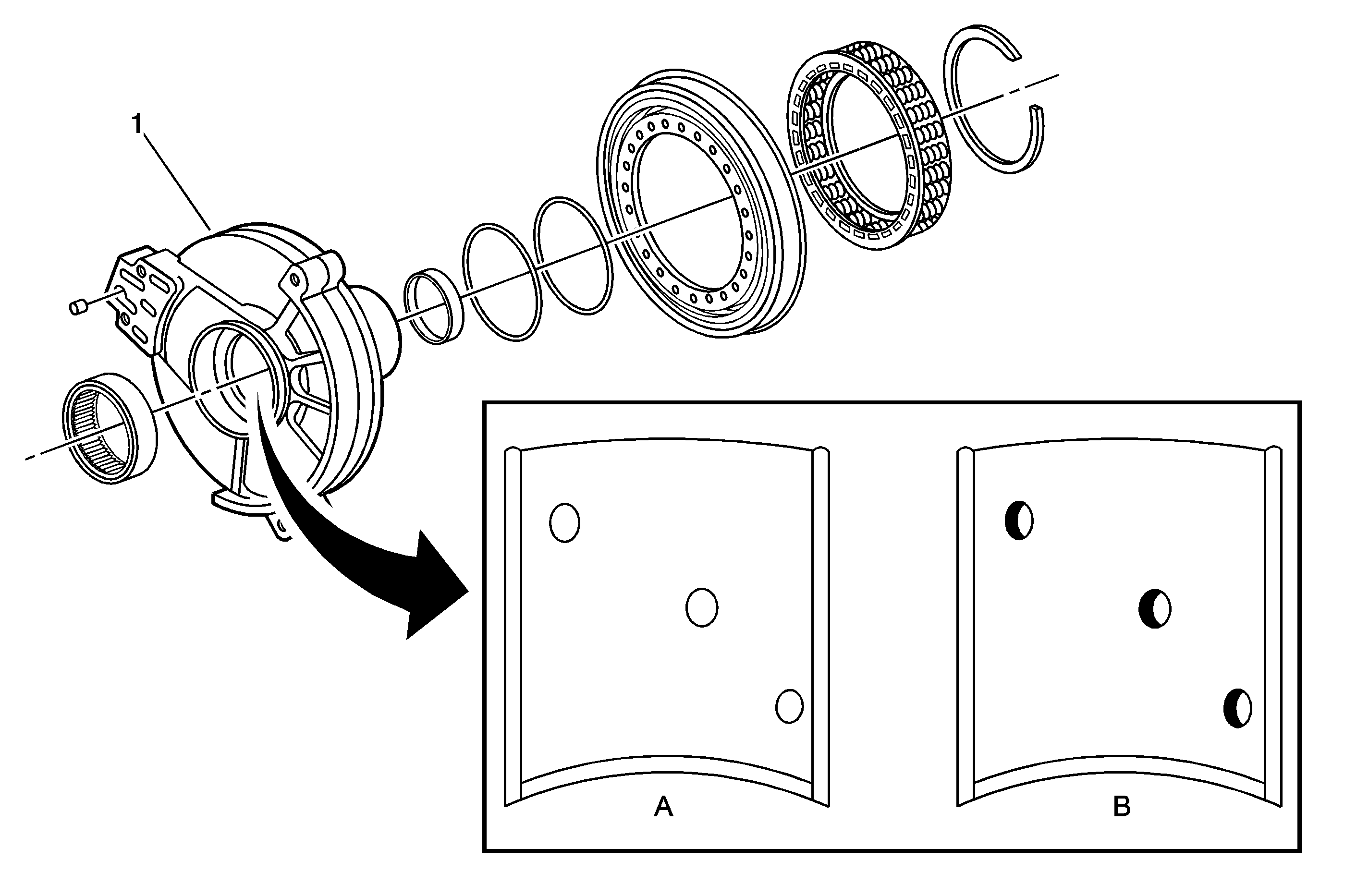 1

A

B