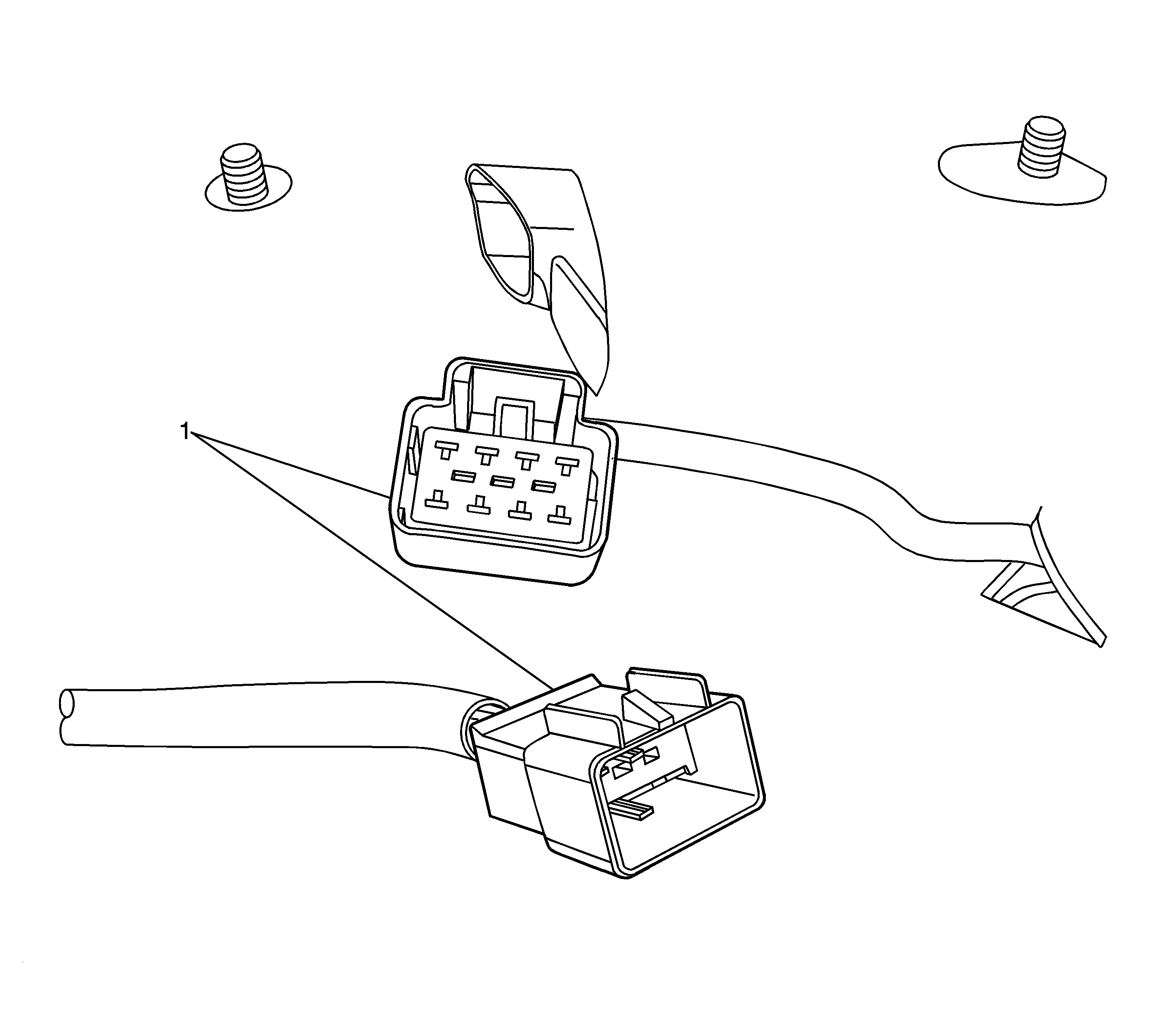 1