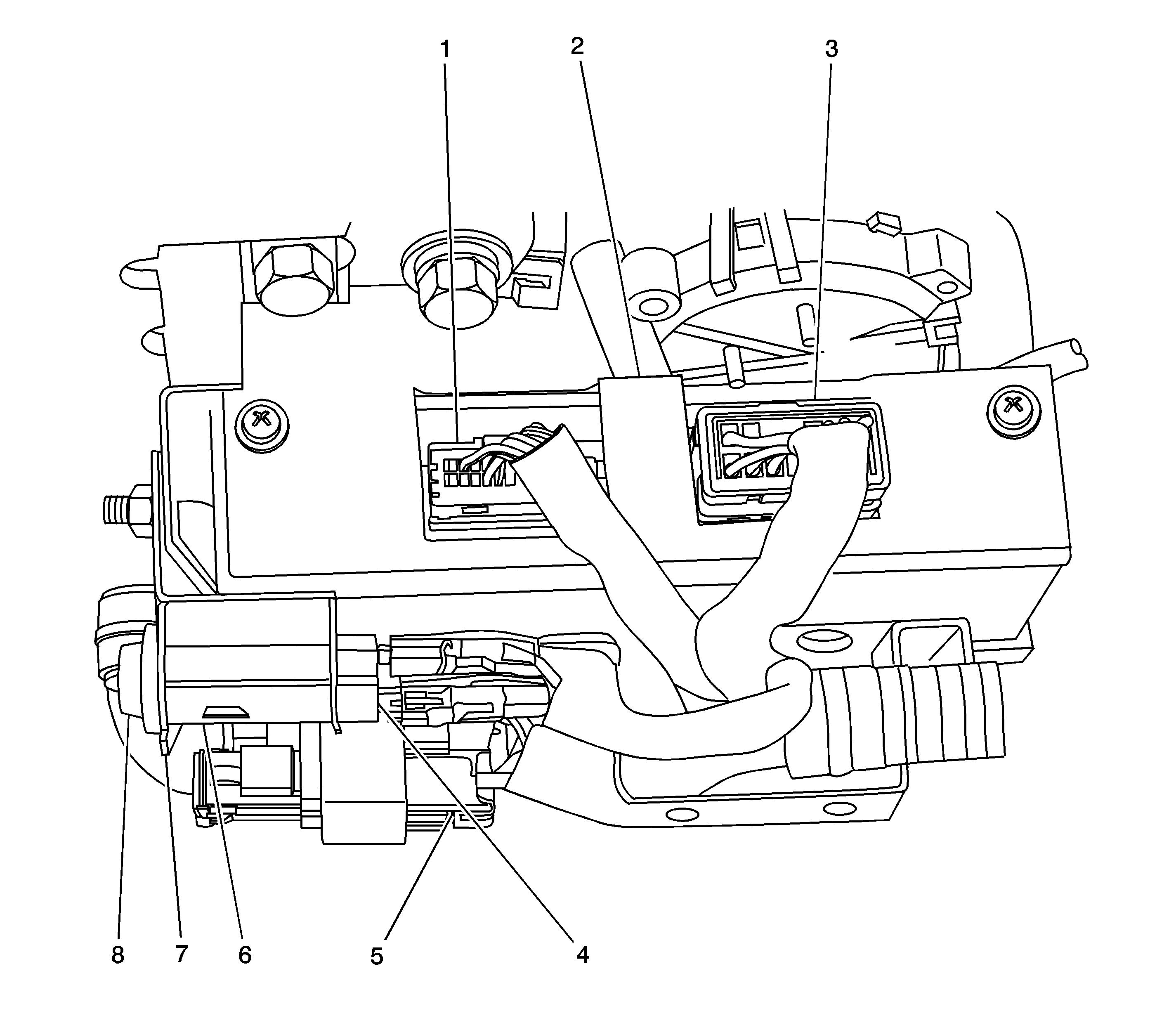 1
2
3
8
7
6
5
4