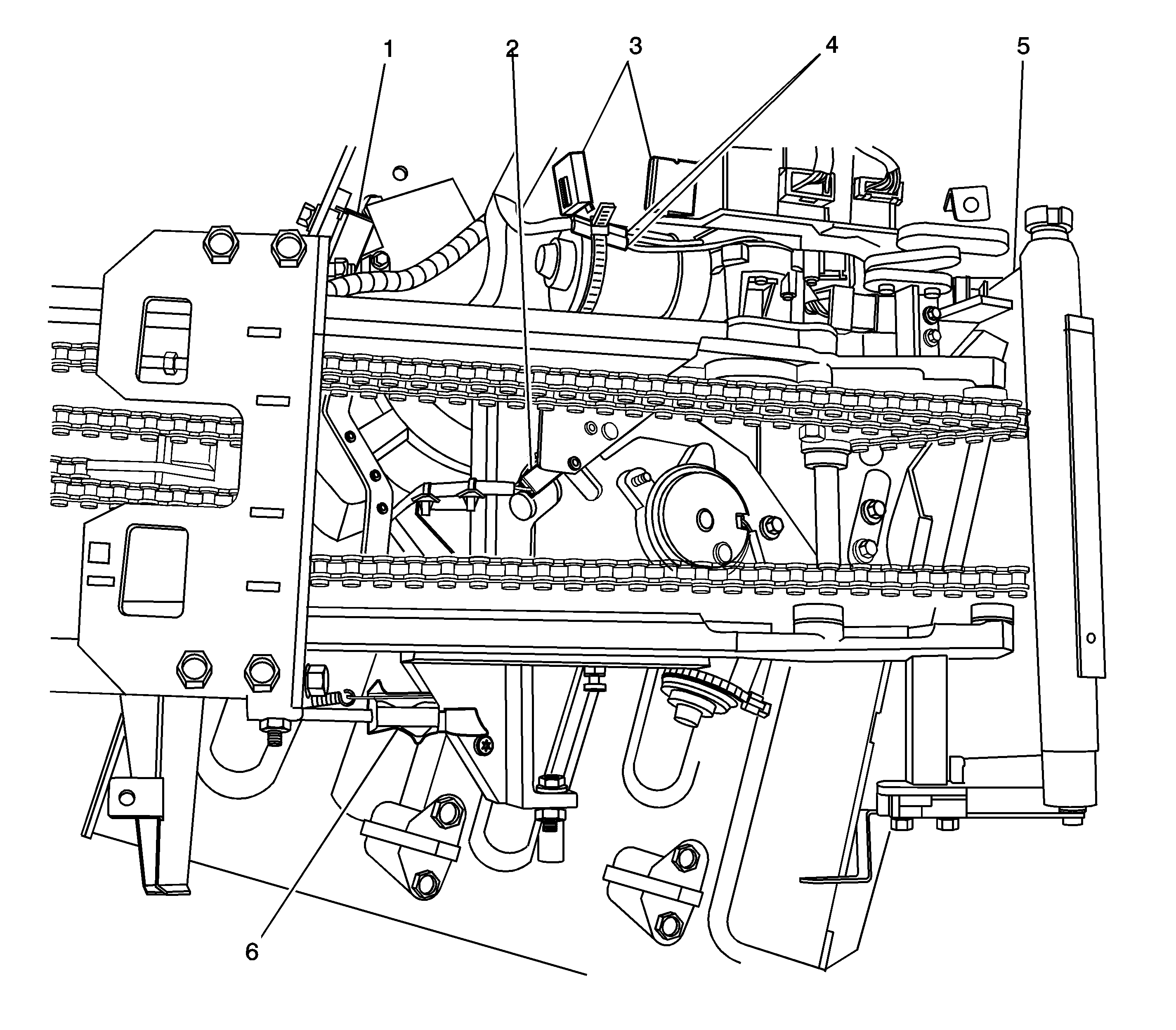 1
2
3
4
5
6