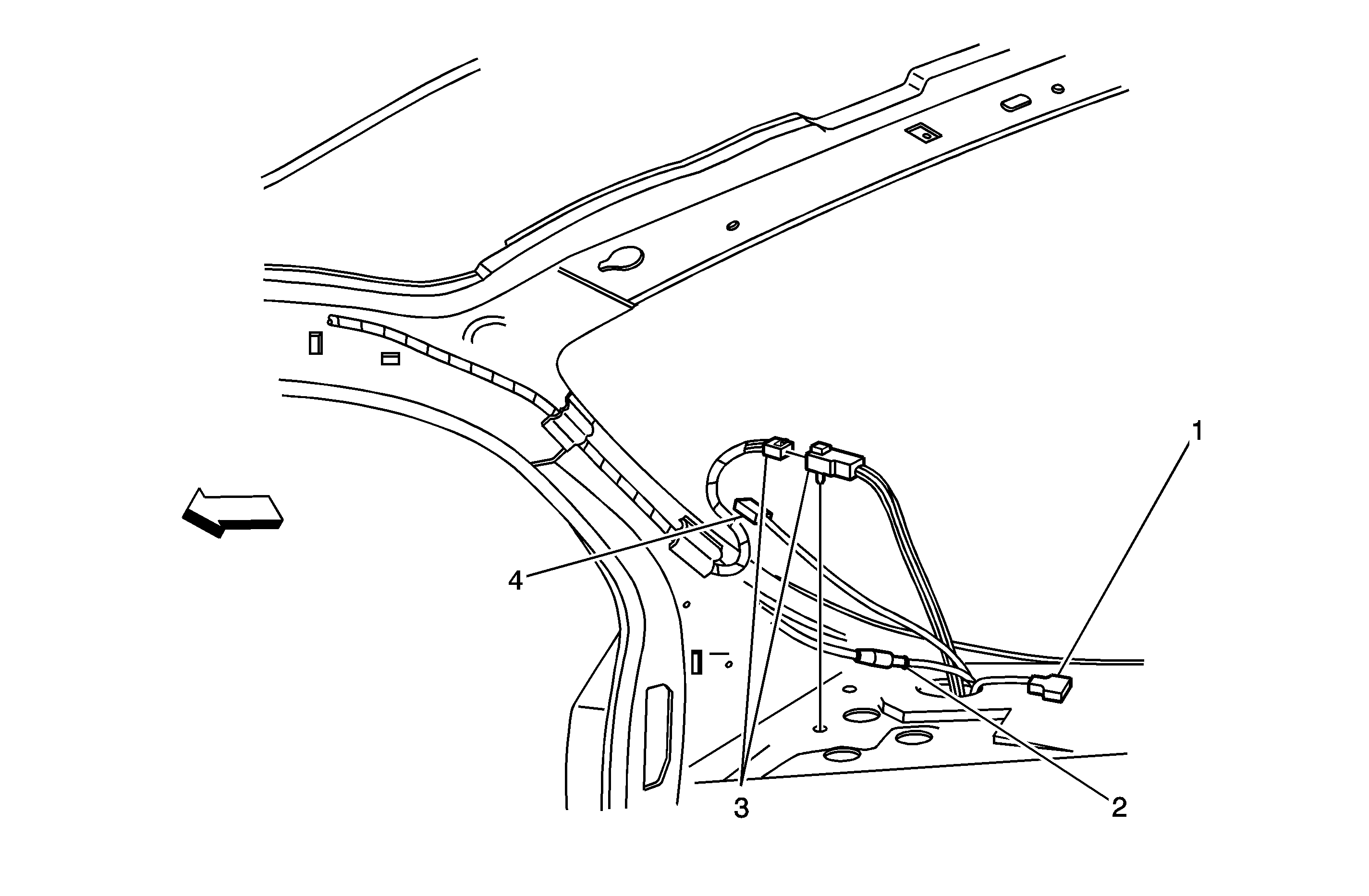 1
4
3
2