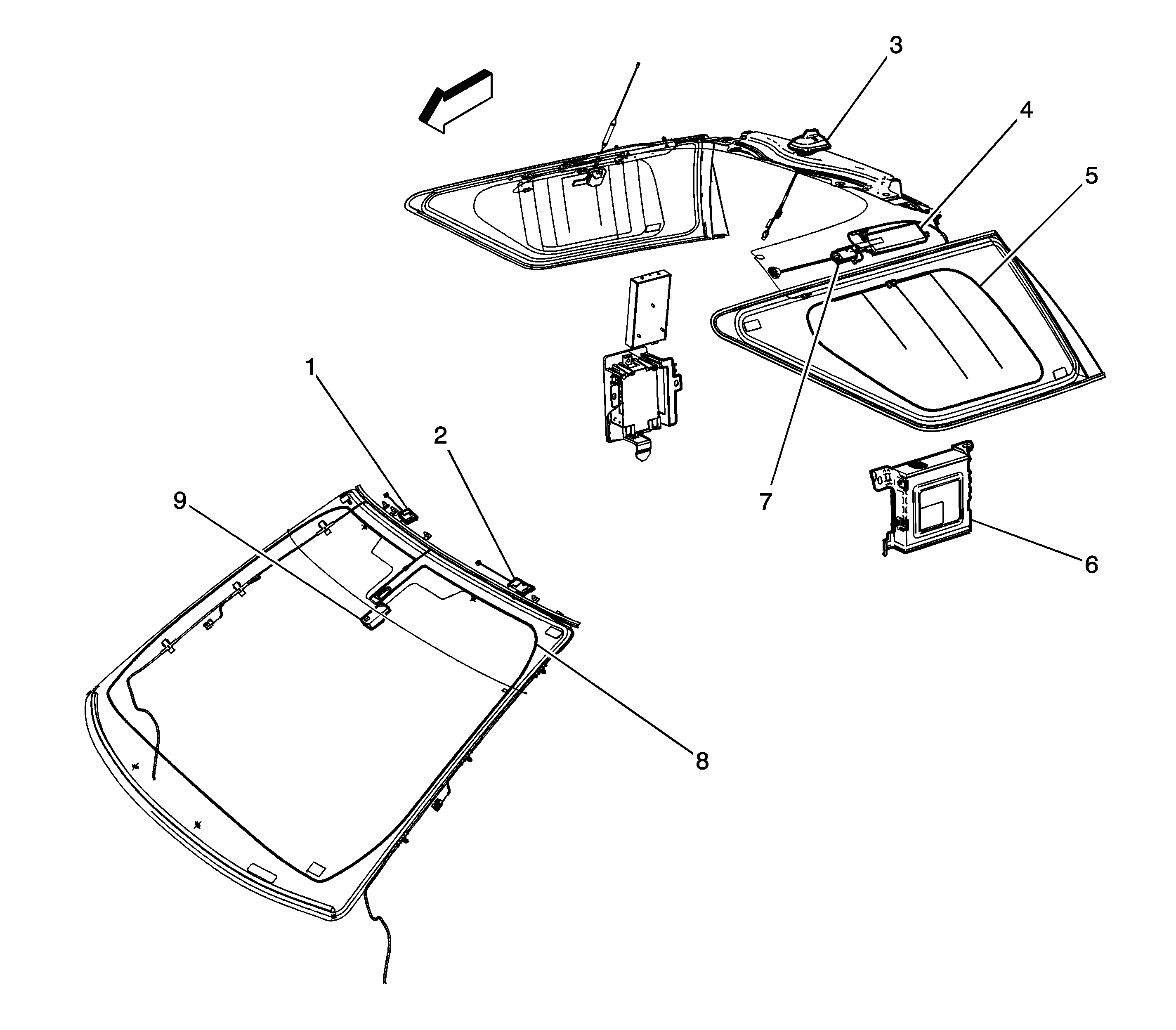 3
4
5
1
2
9
7
6
8