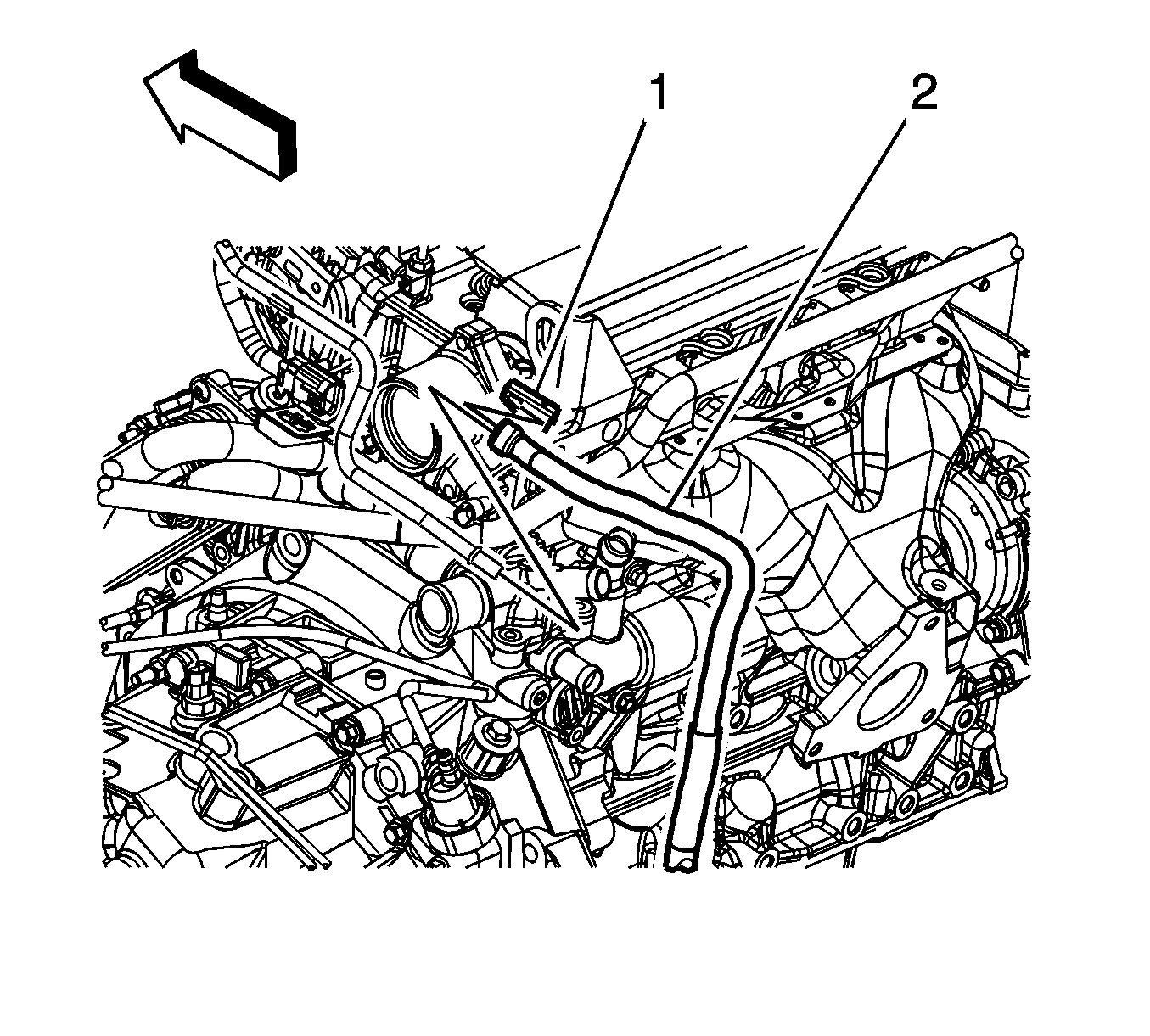 1
2