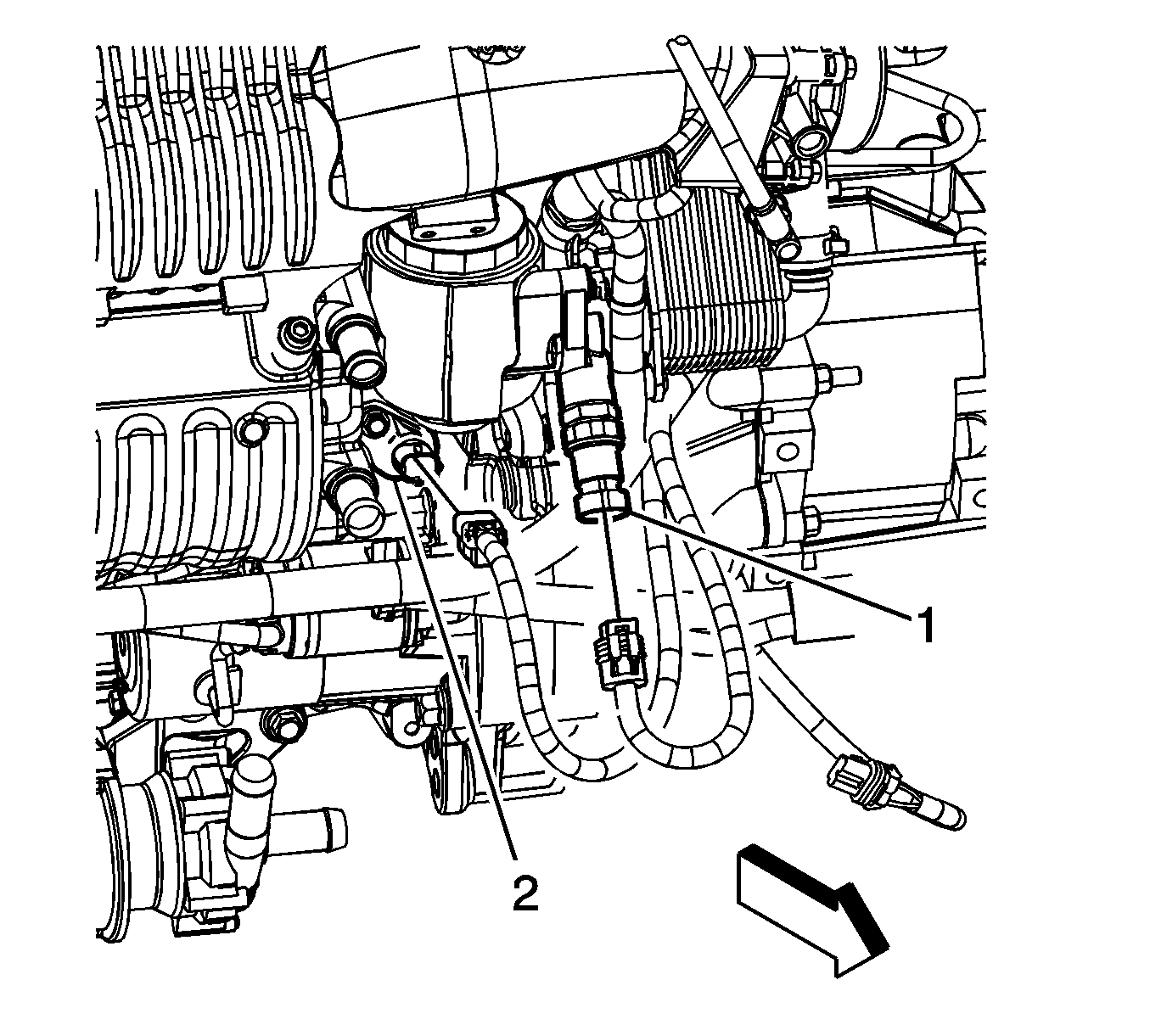 1
2