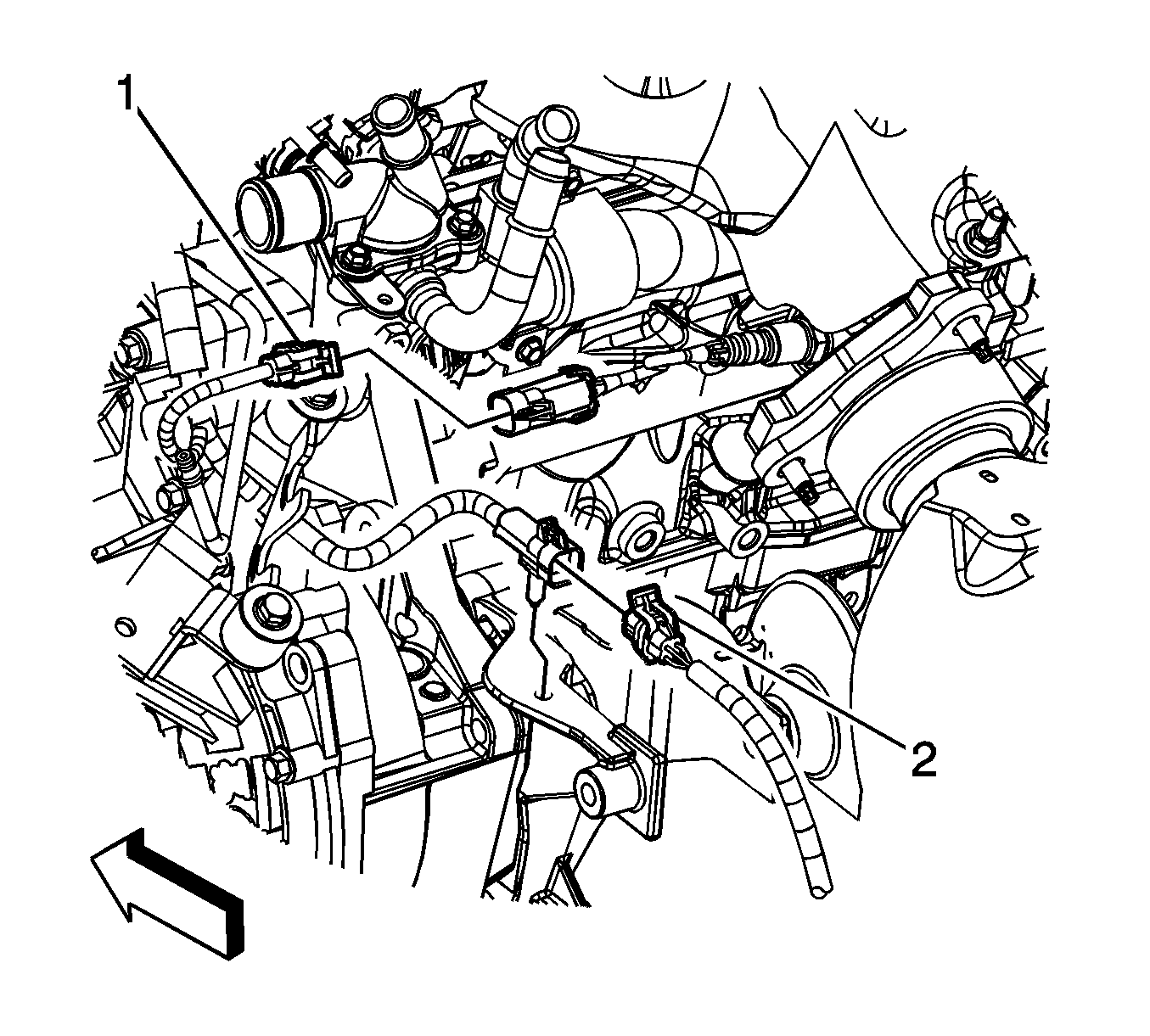 1

2