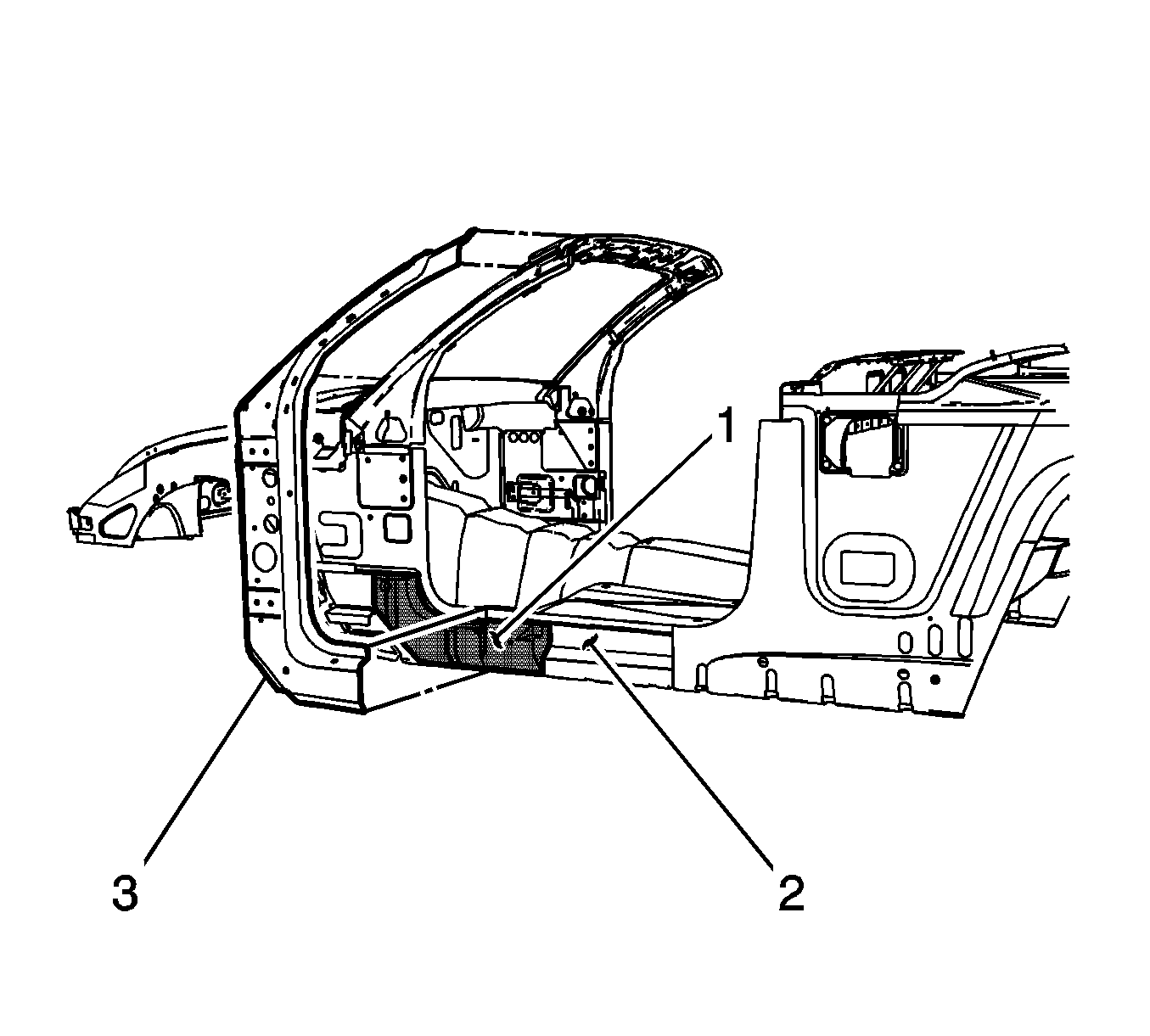 1
3
2