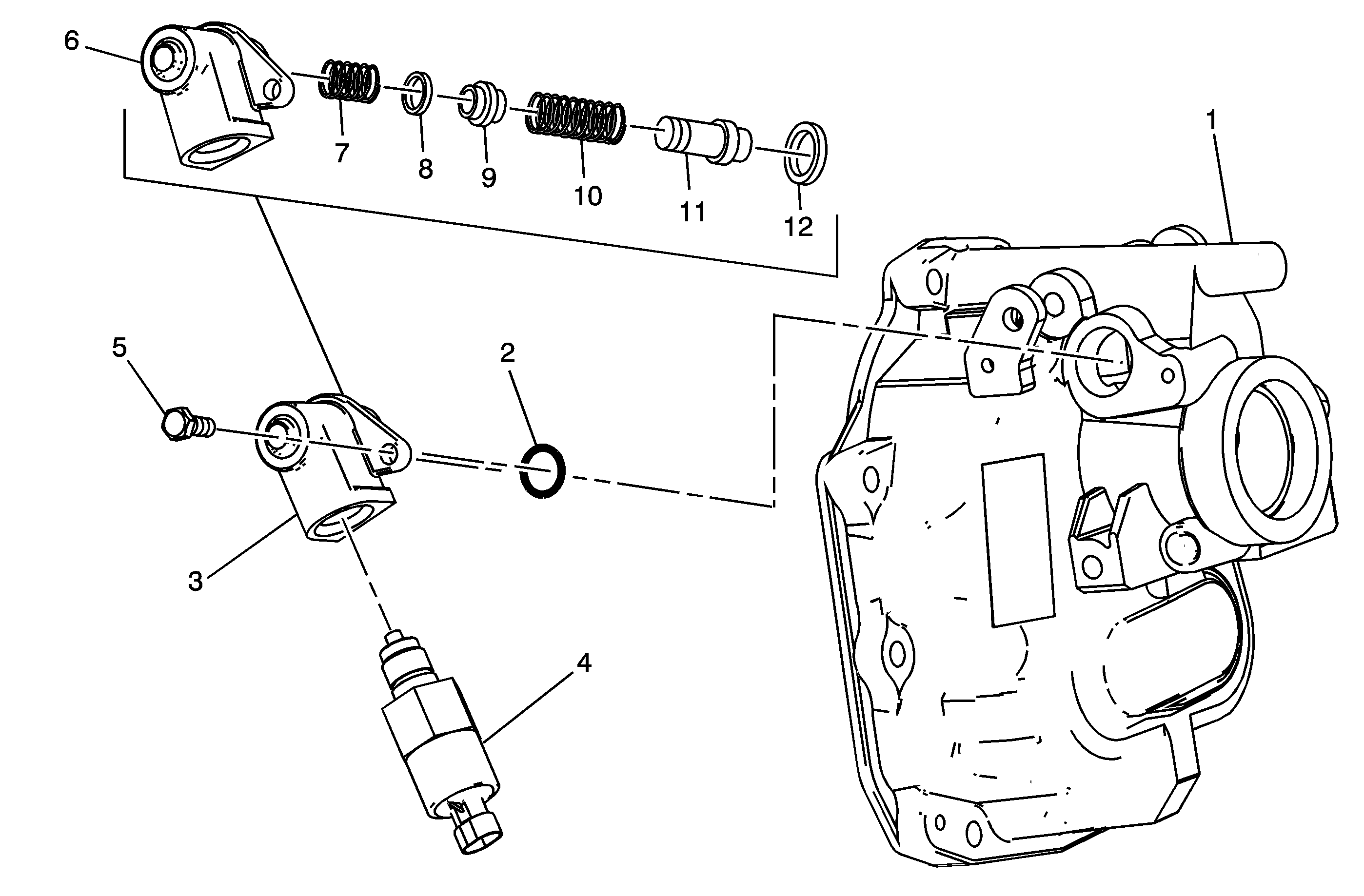 6
7
8
9
10
11
12
1
5
2
3
4