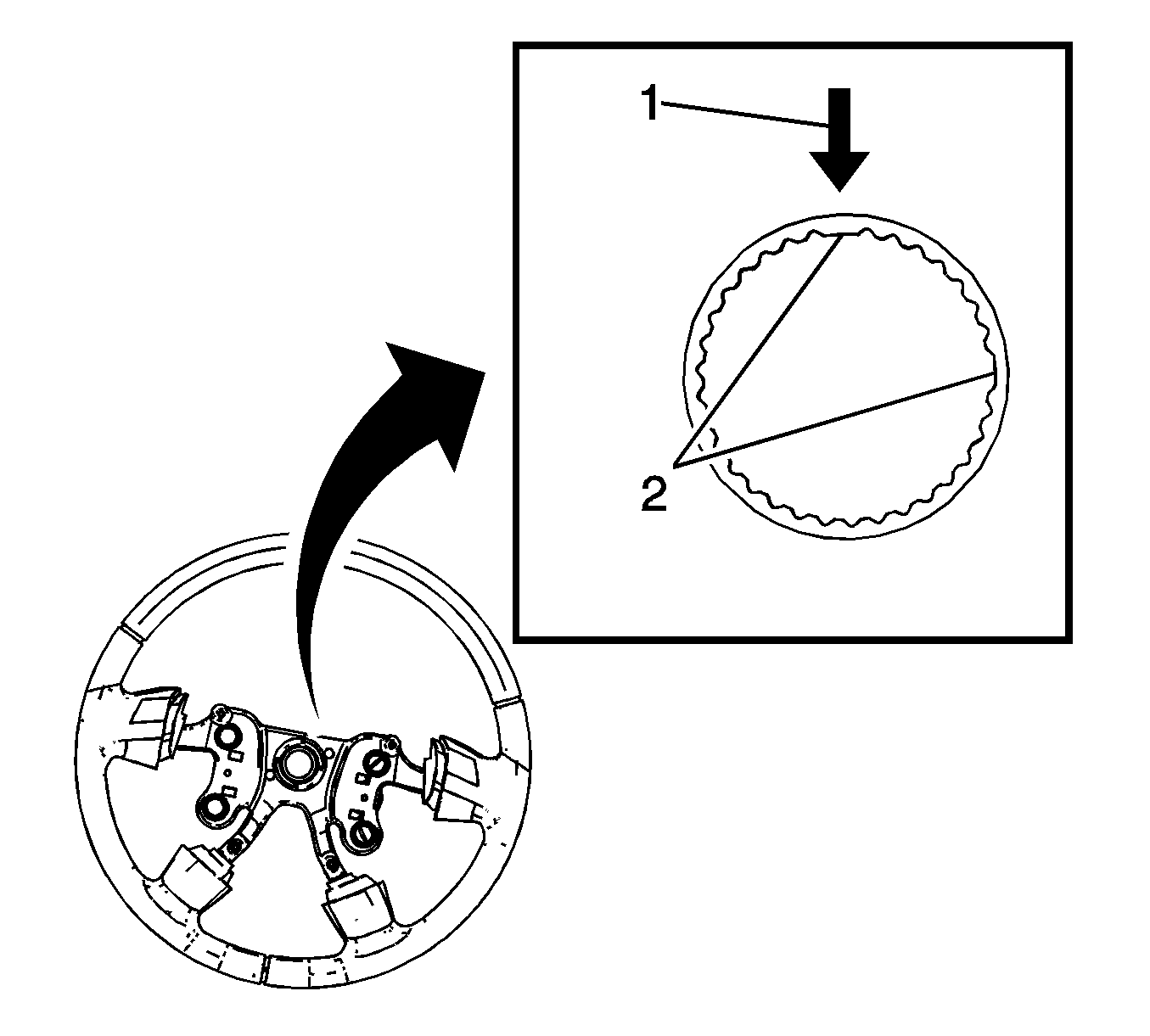 1
2