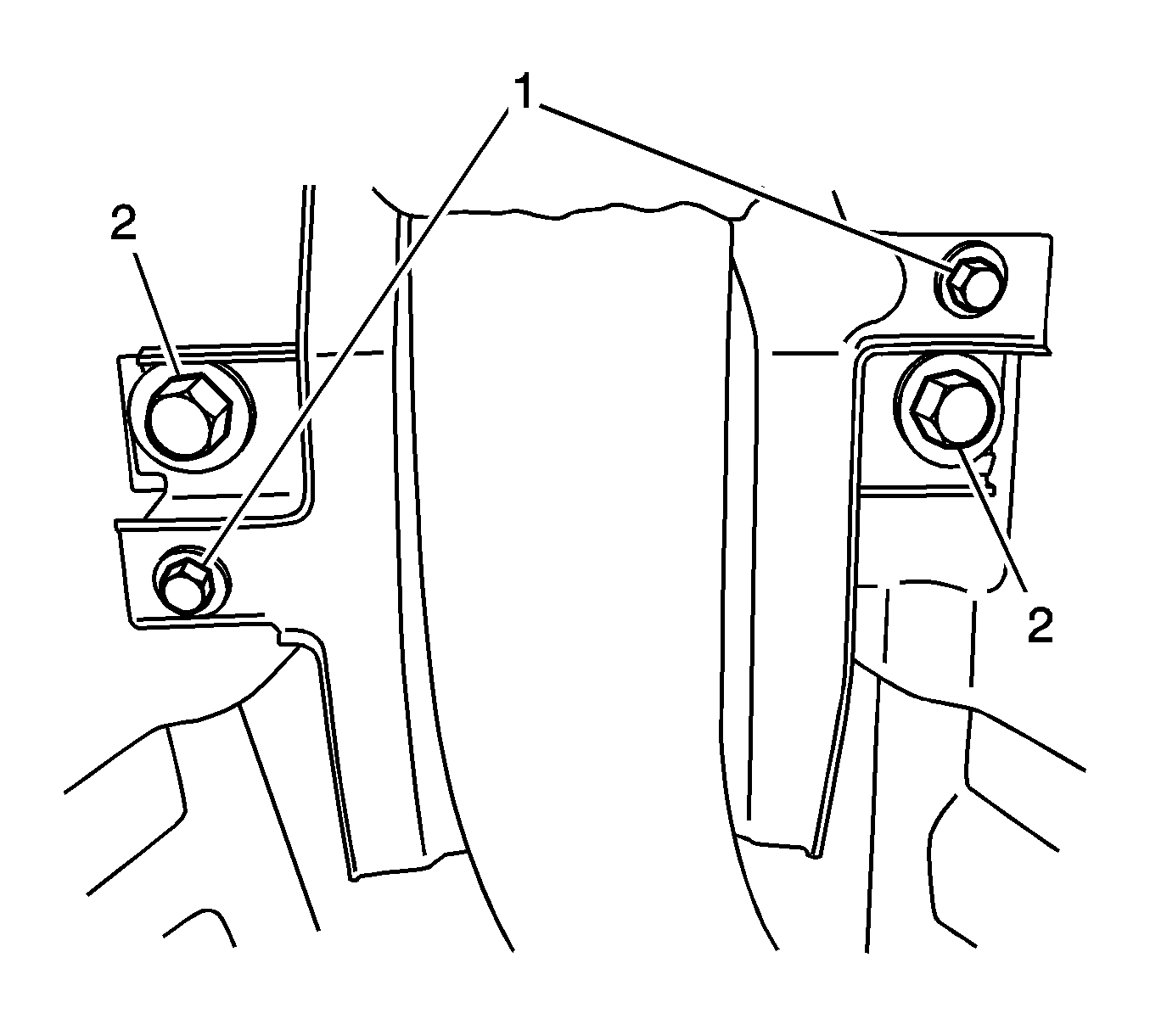 1
2
2