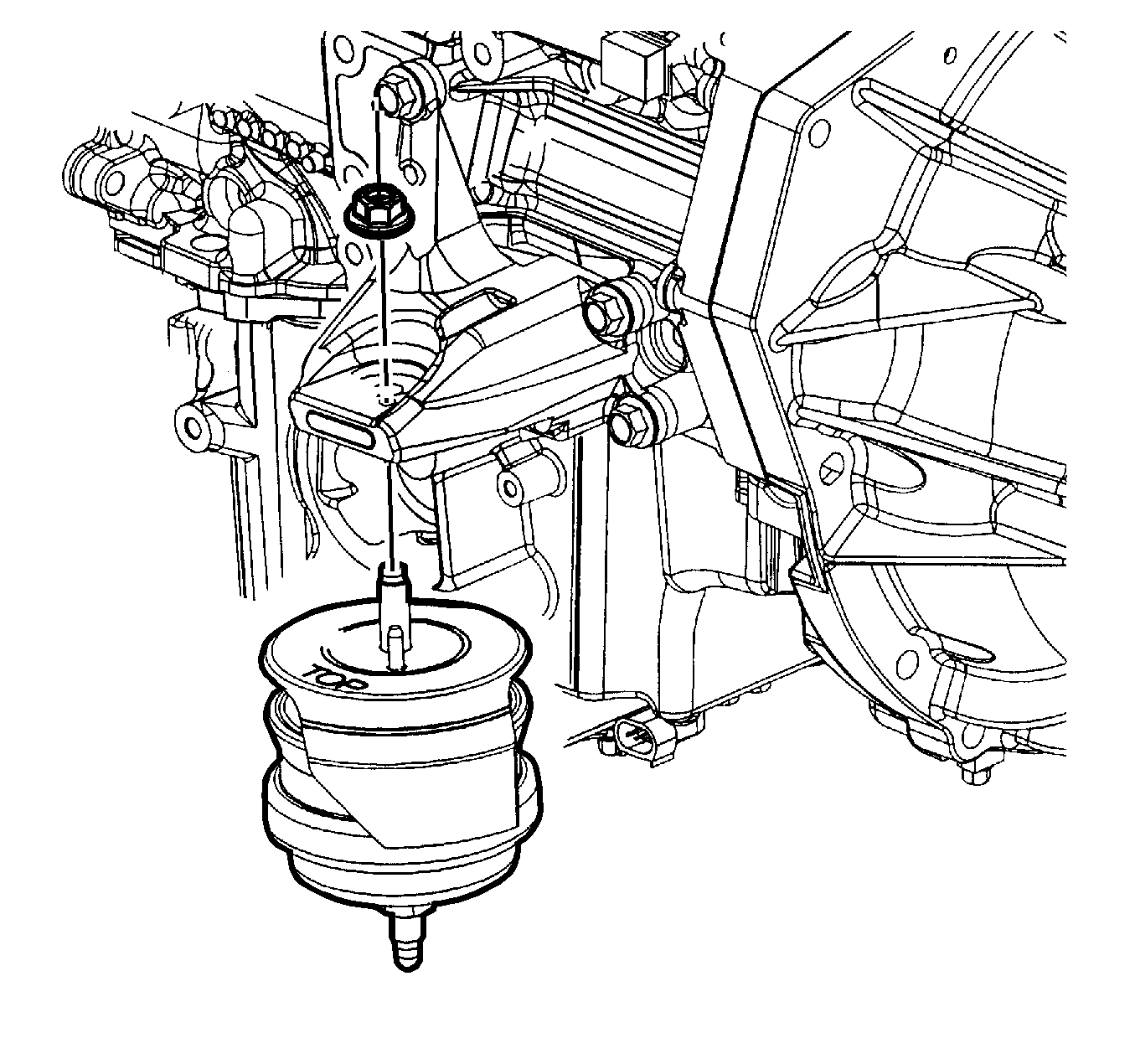 TOP