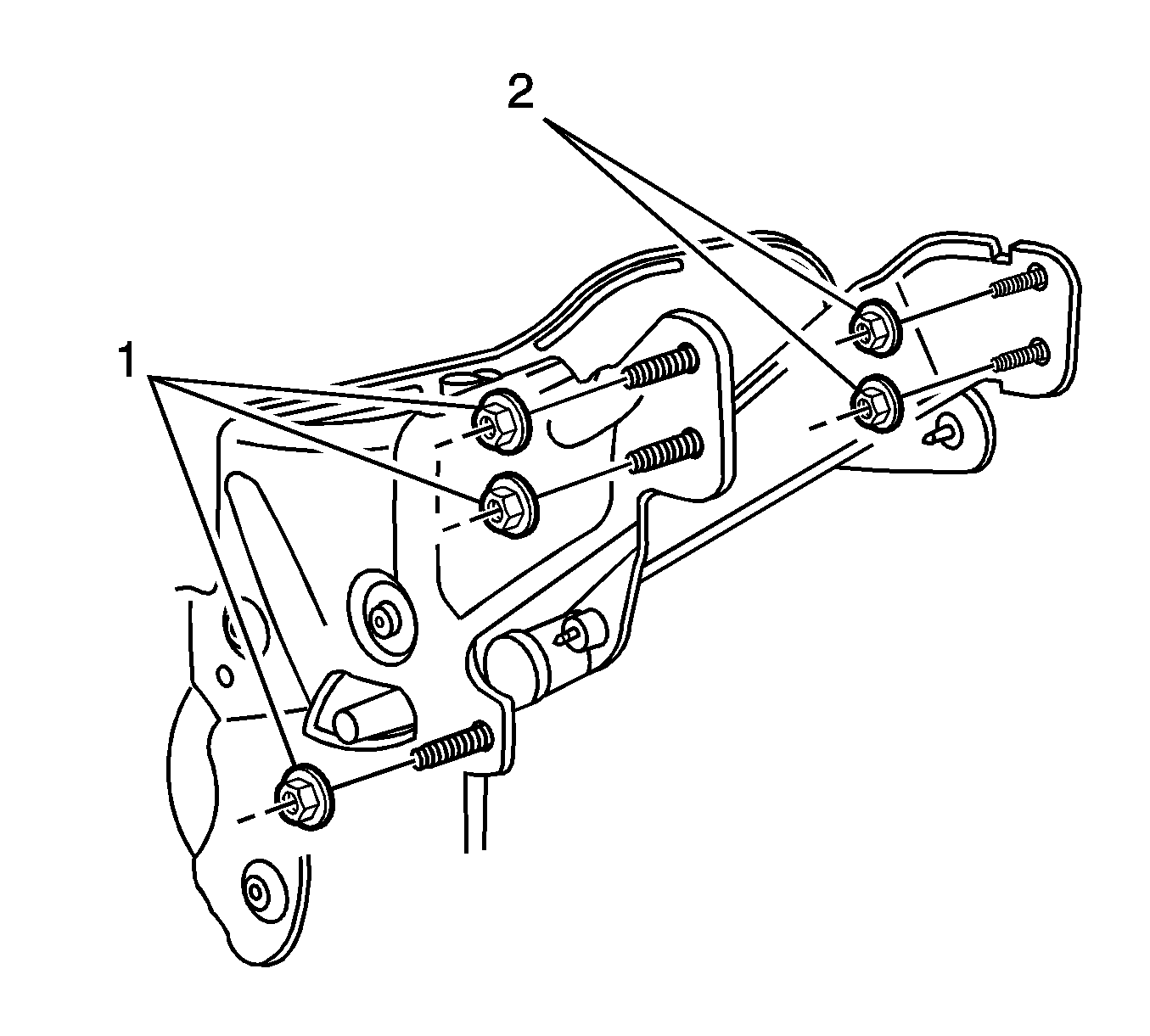 2

1