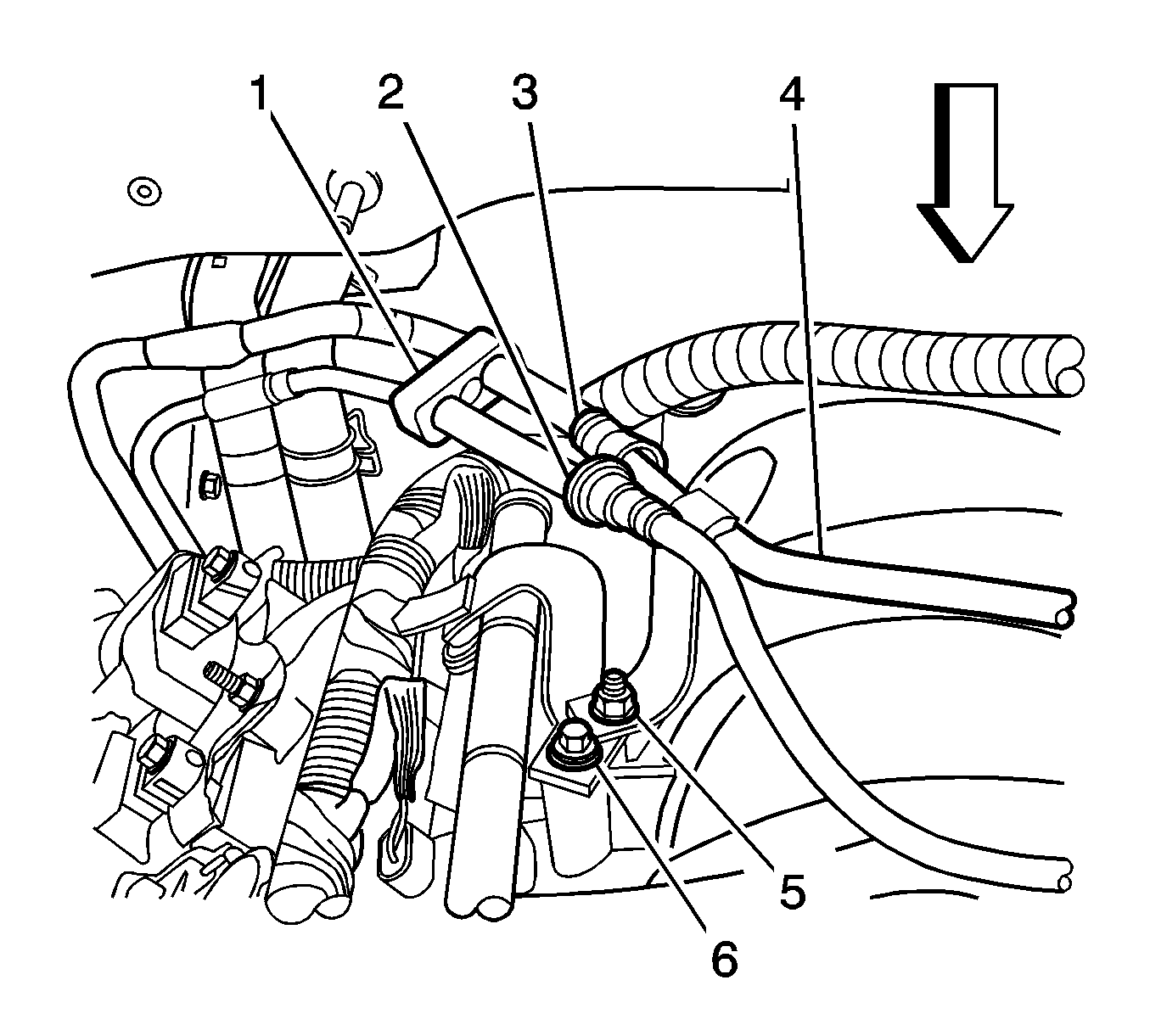 1
2
3
4
5
6