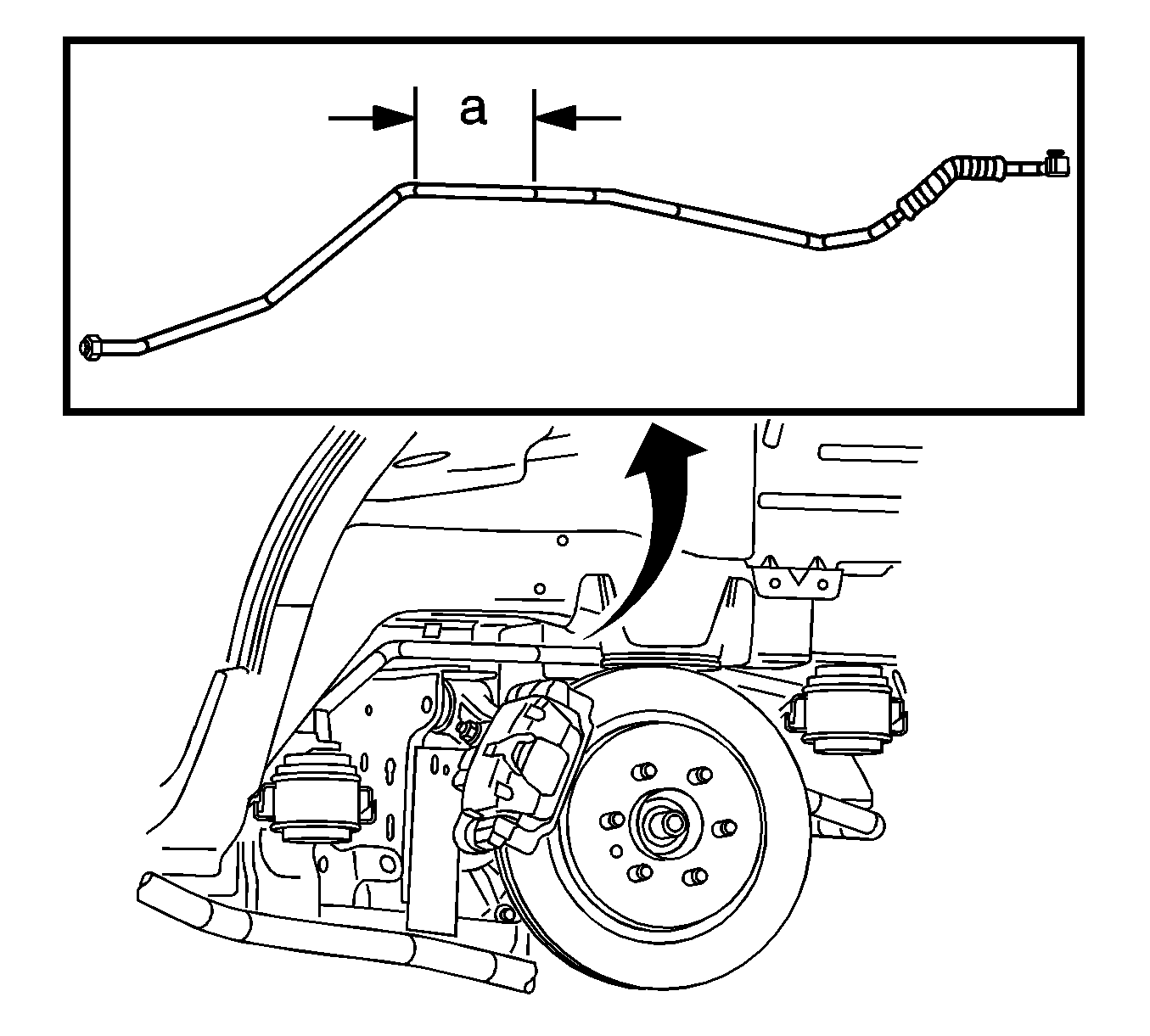 a