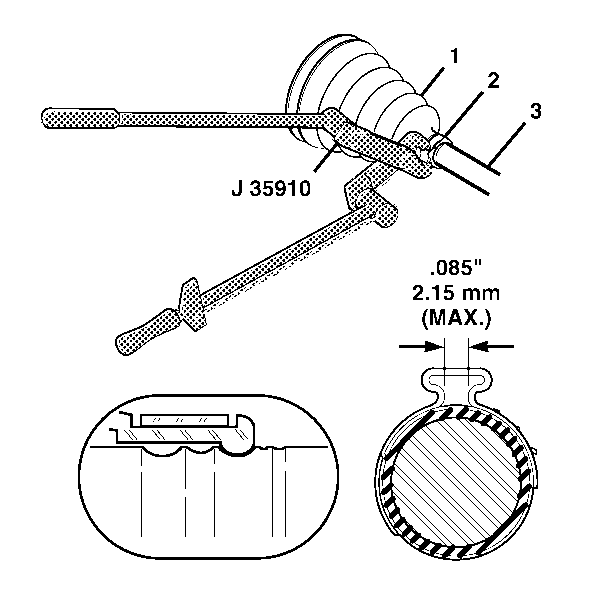 1
2
3
J 35910
.085"
2.15 mm
(MAX.)