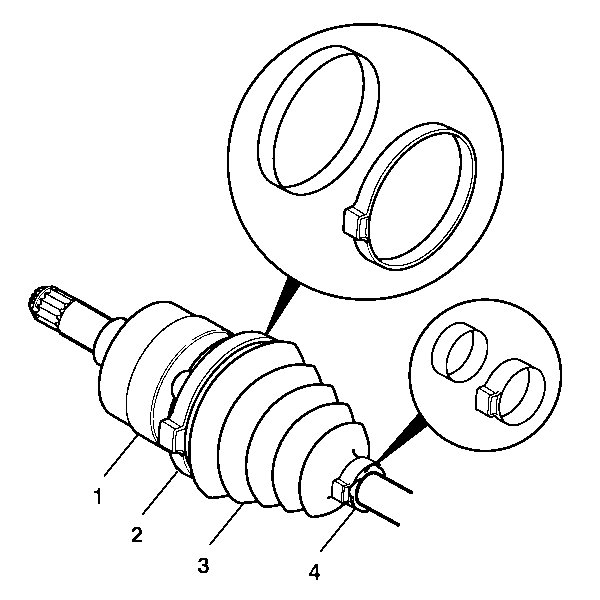 1
2
3
4