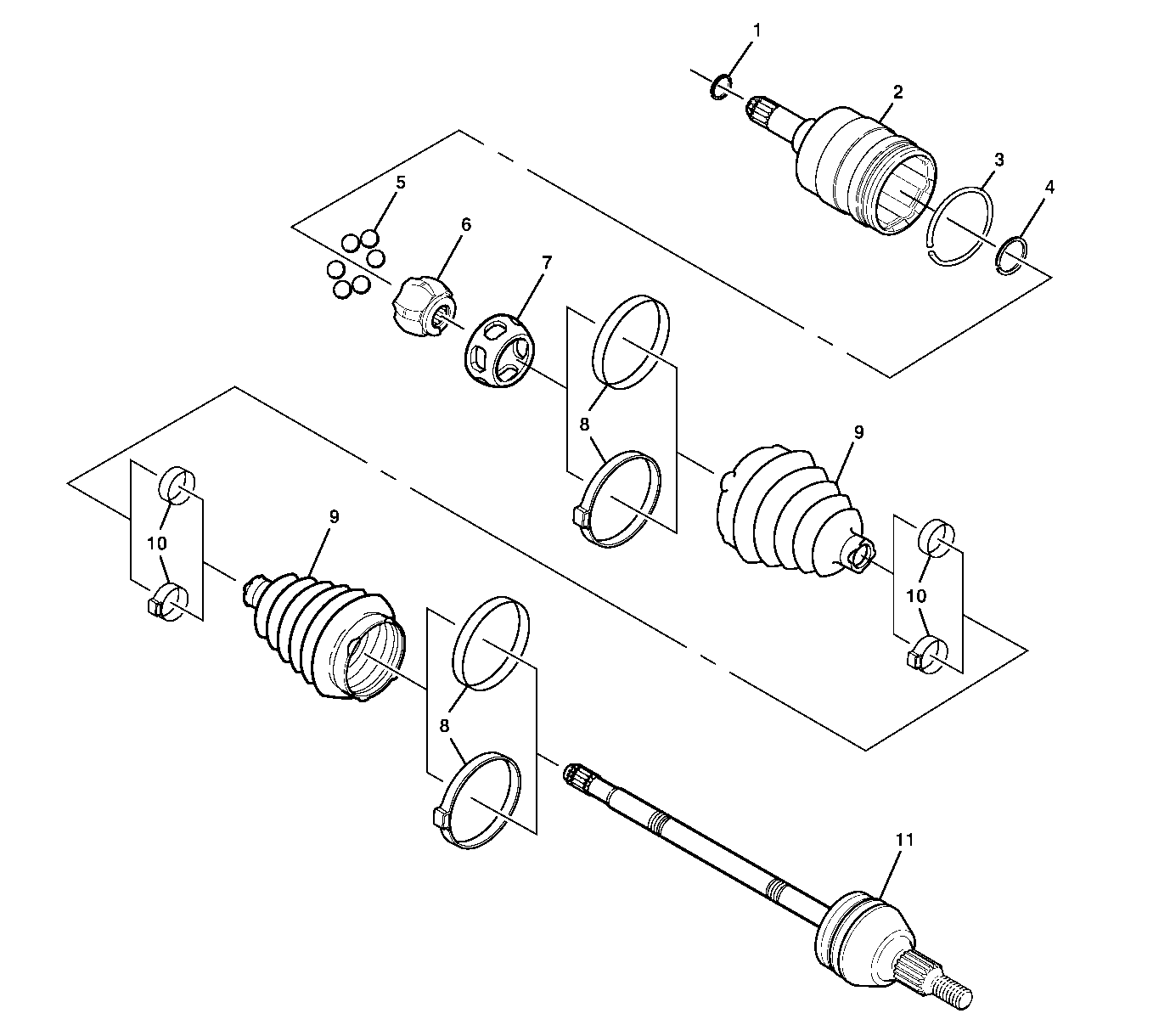 1
2
3
4
5
6
7
8
9
10
9
10
8
11