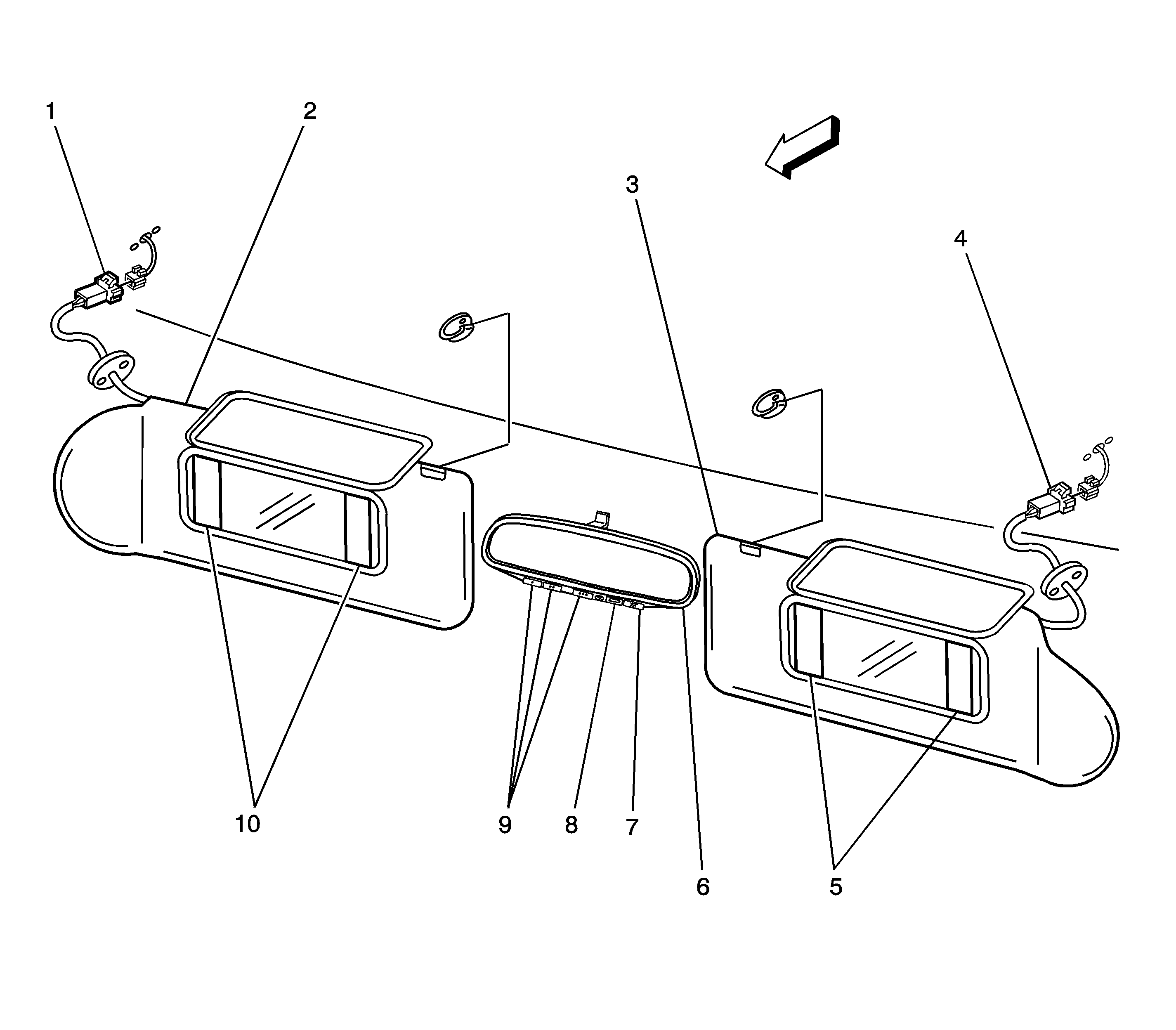 1
2
3
4
10
9
8
7
6
5