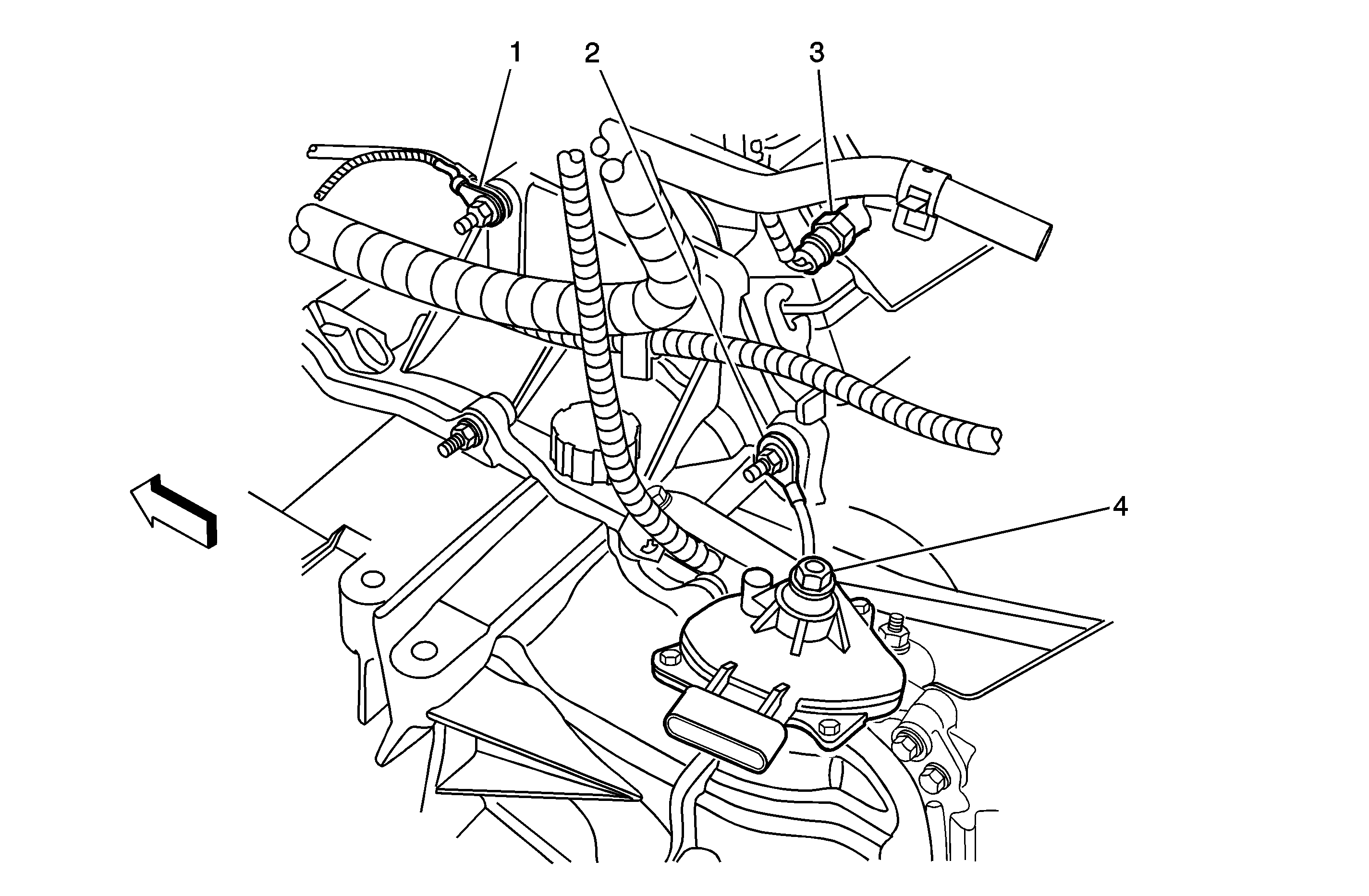 1
2
3
4