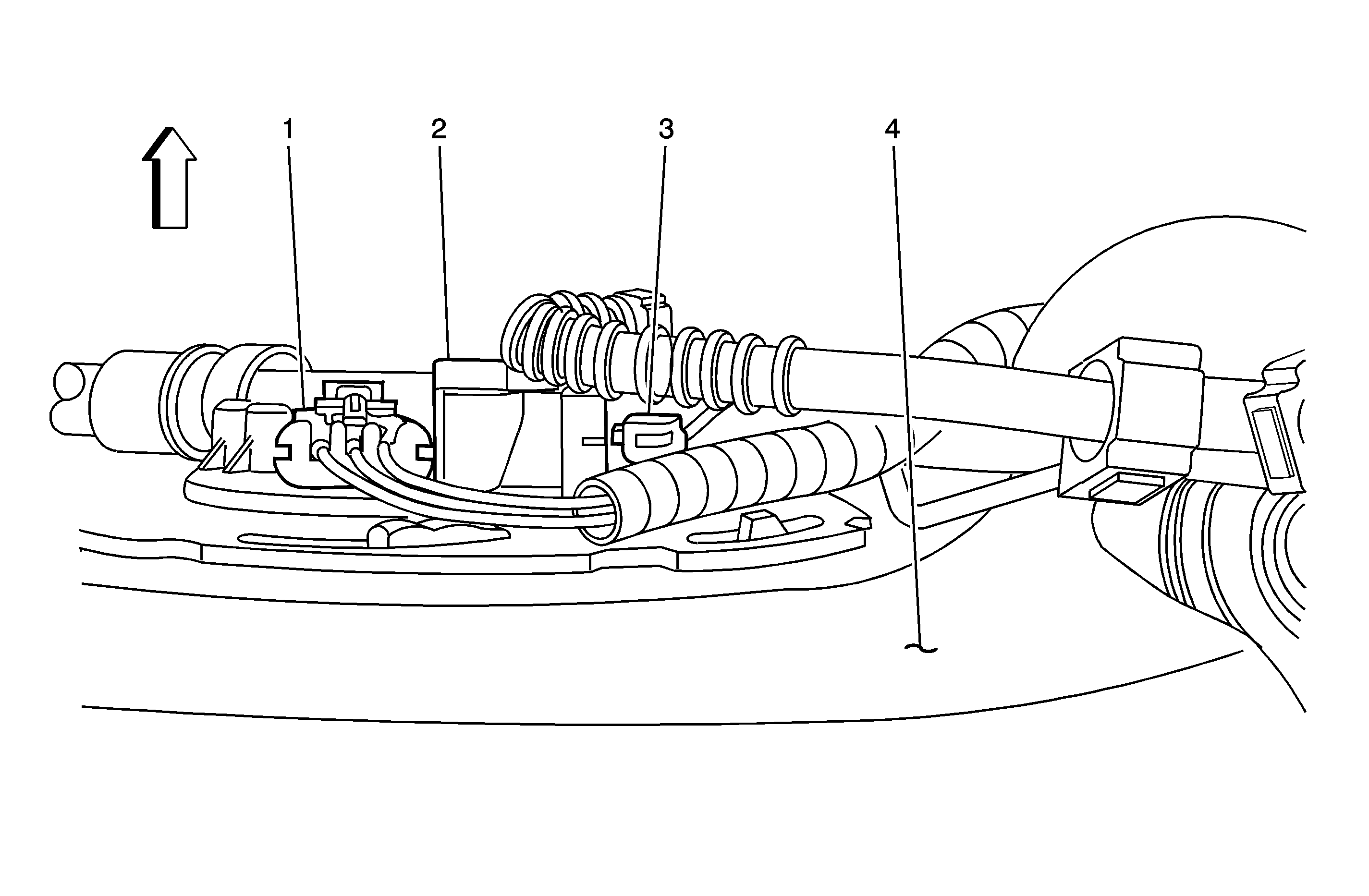 1
2
3
4