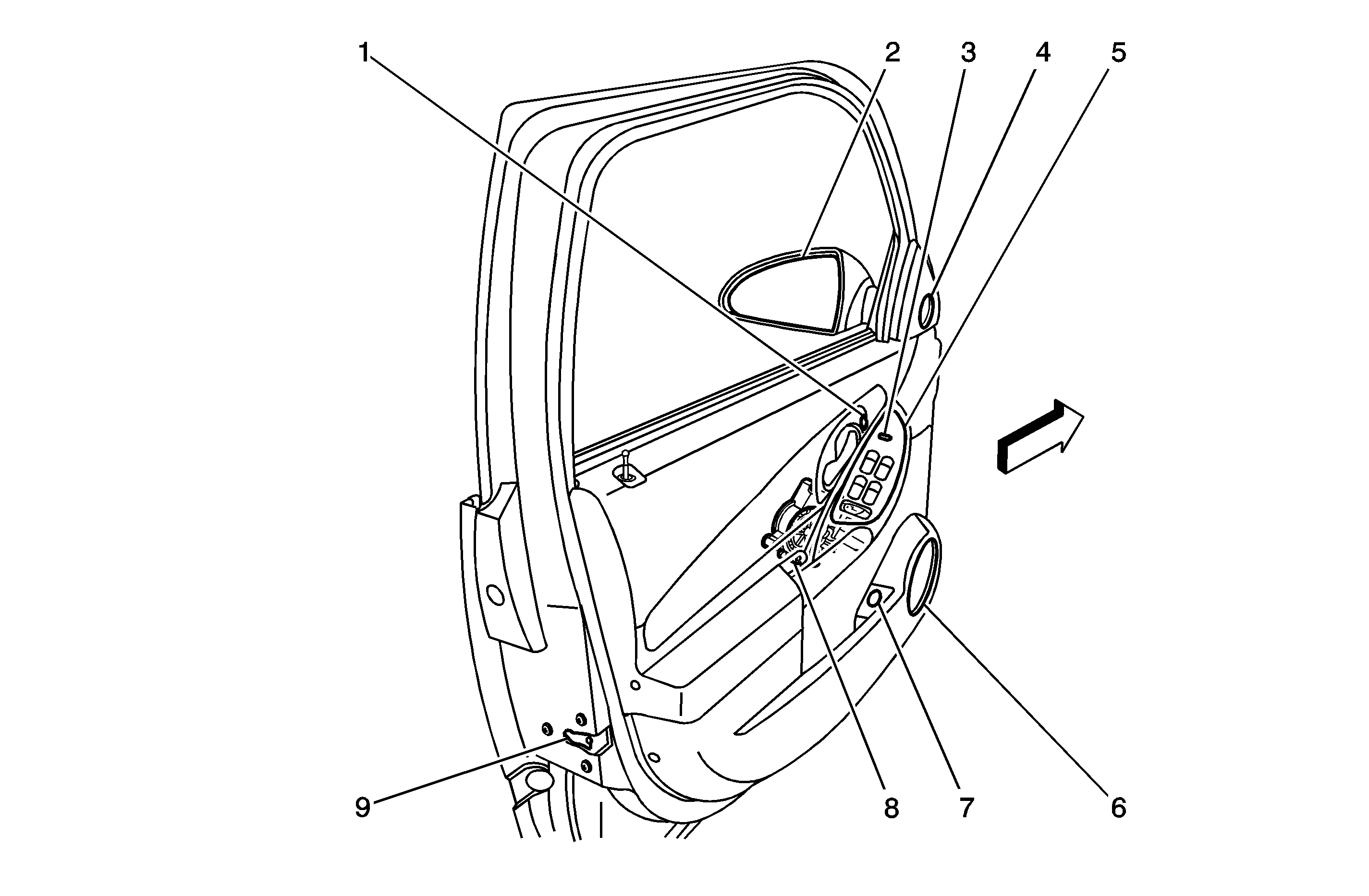 1
2
3
4
5
9
8
7
6