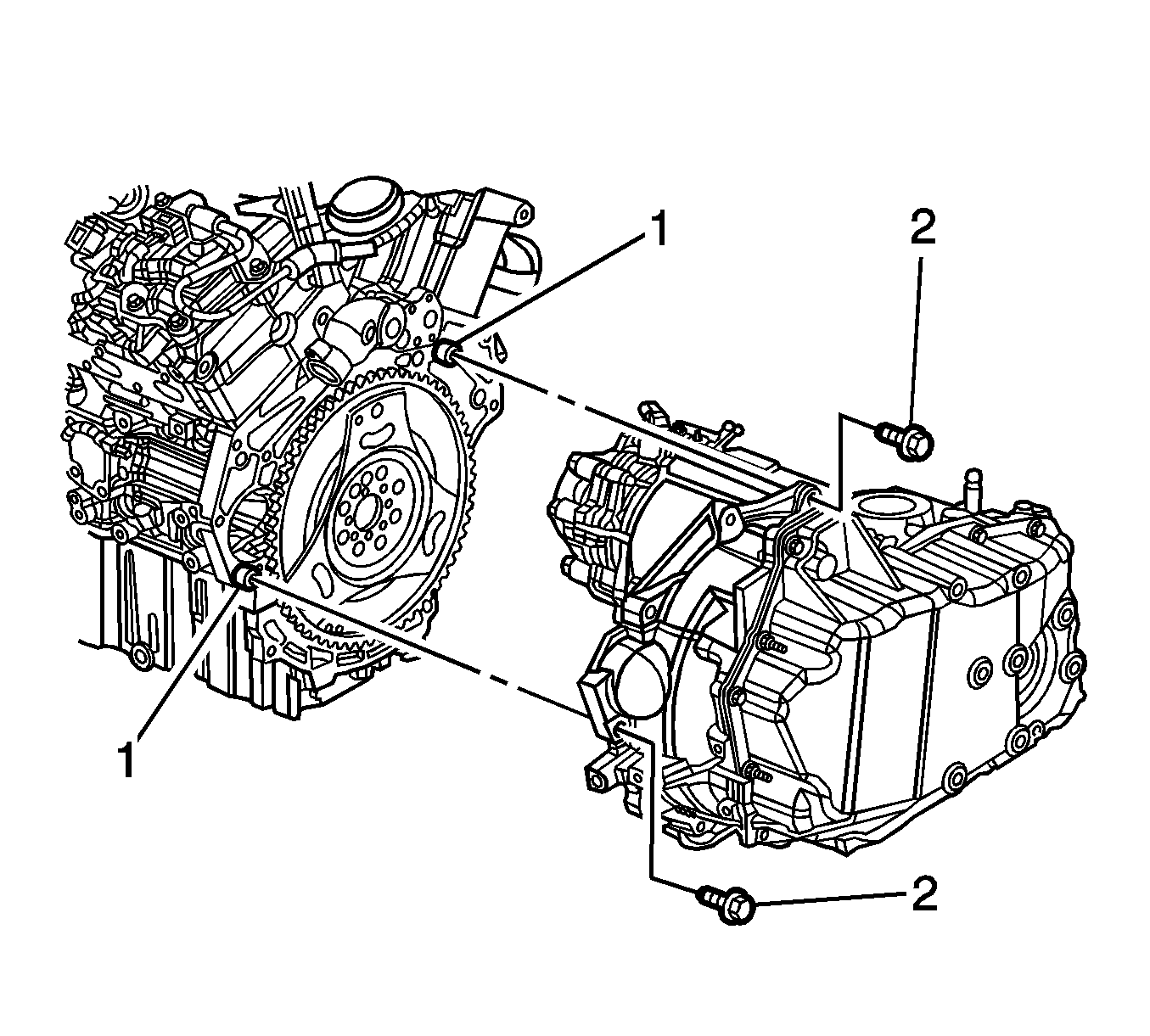 1
2
1
2