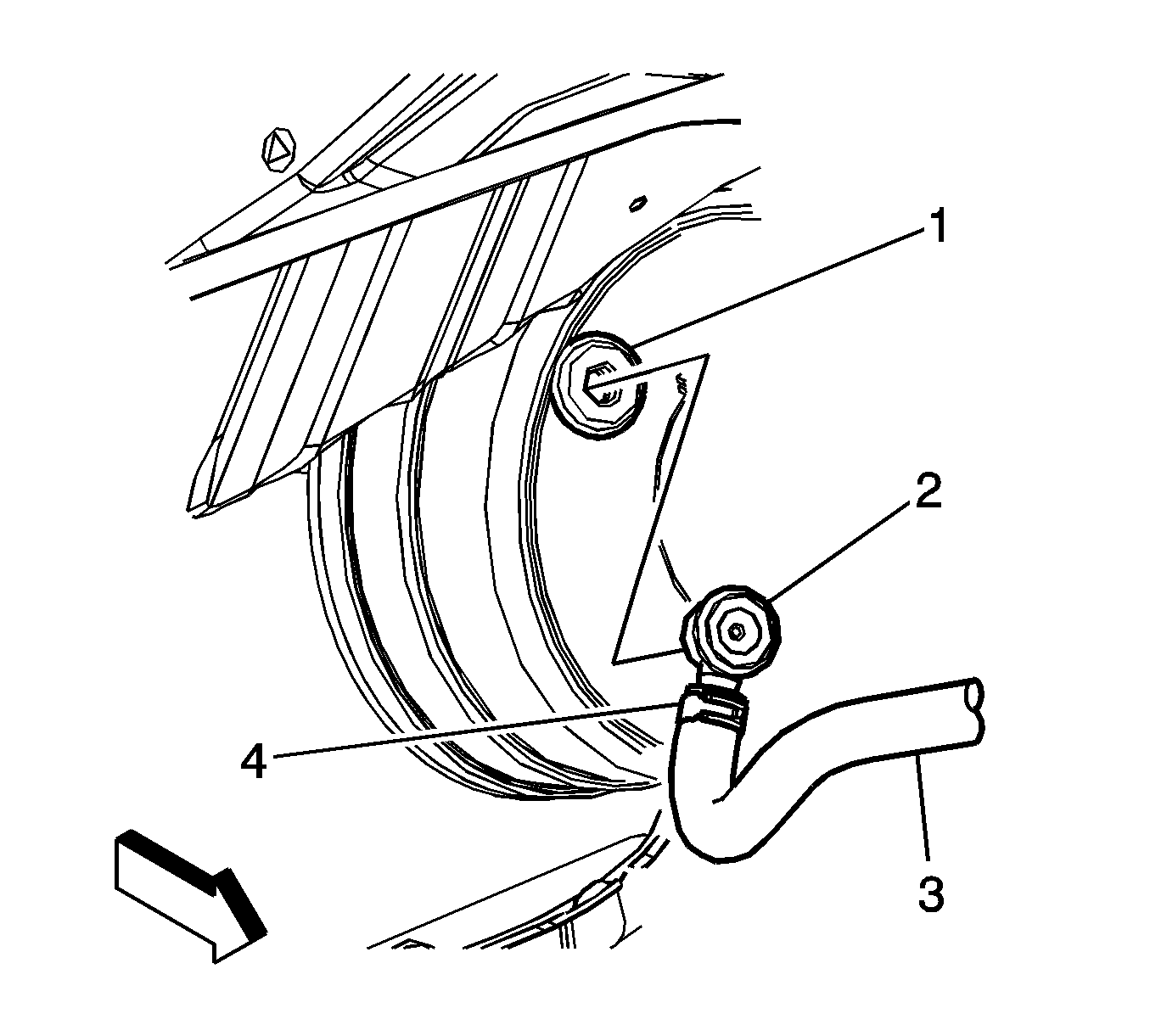 1
2
4
3