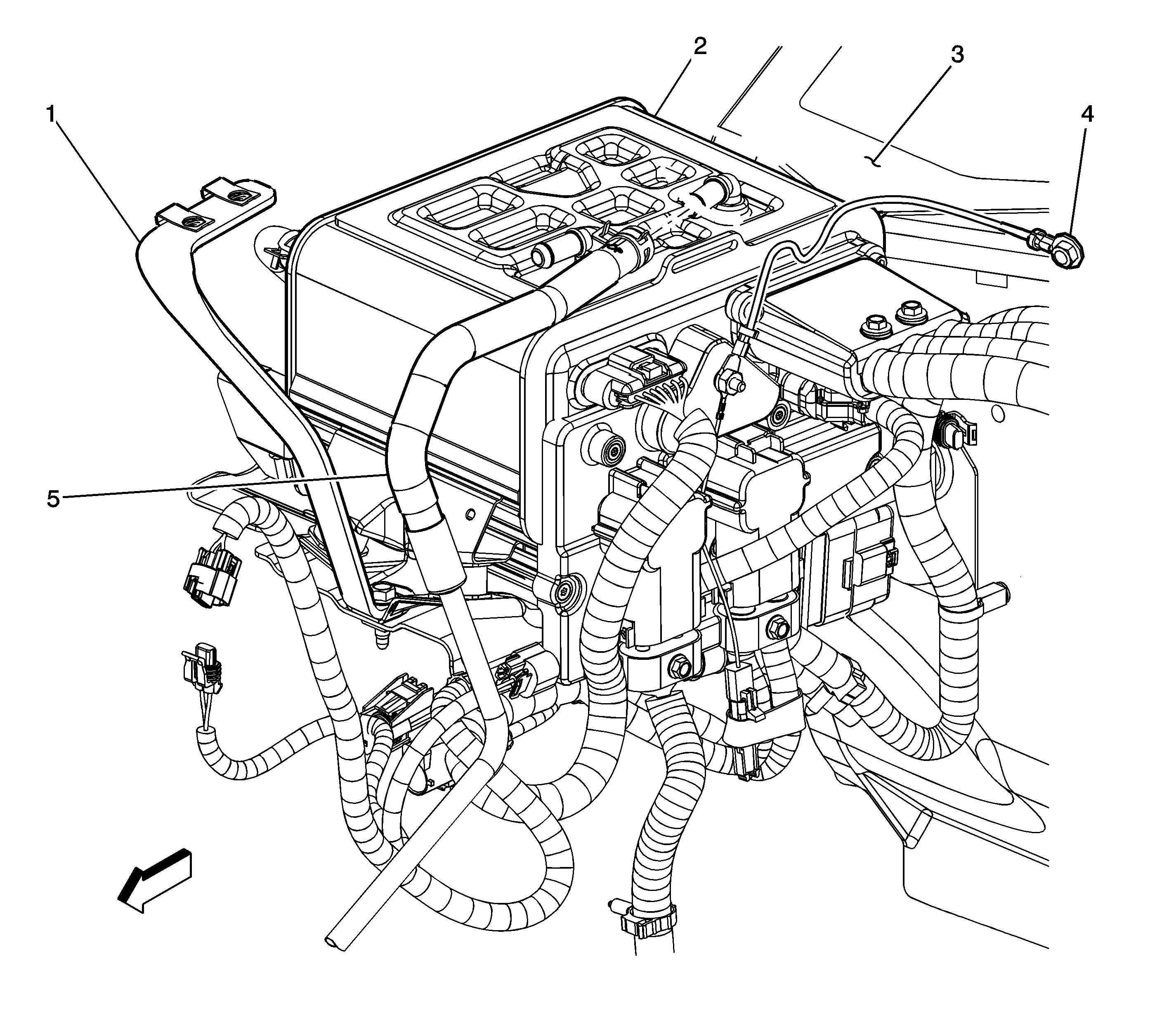 1
2
3
4
5