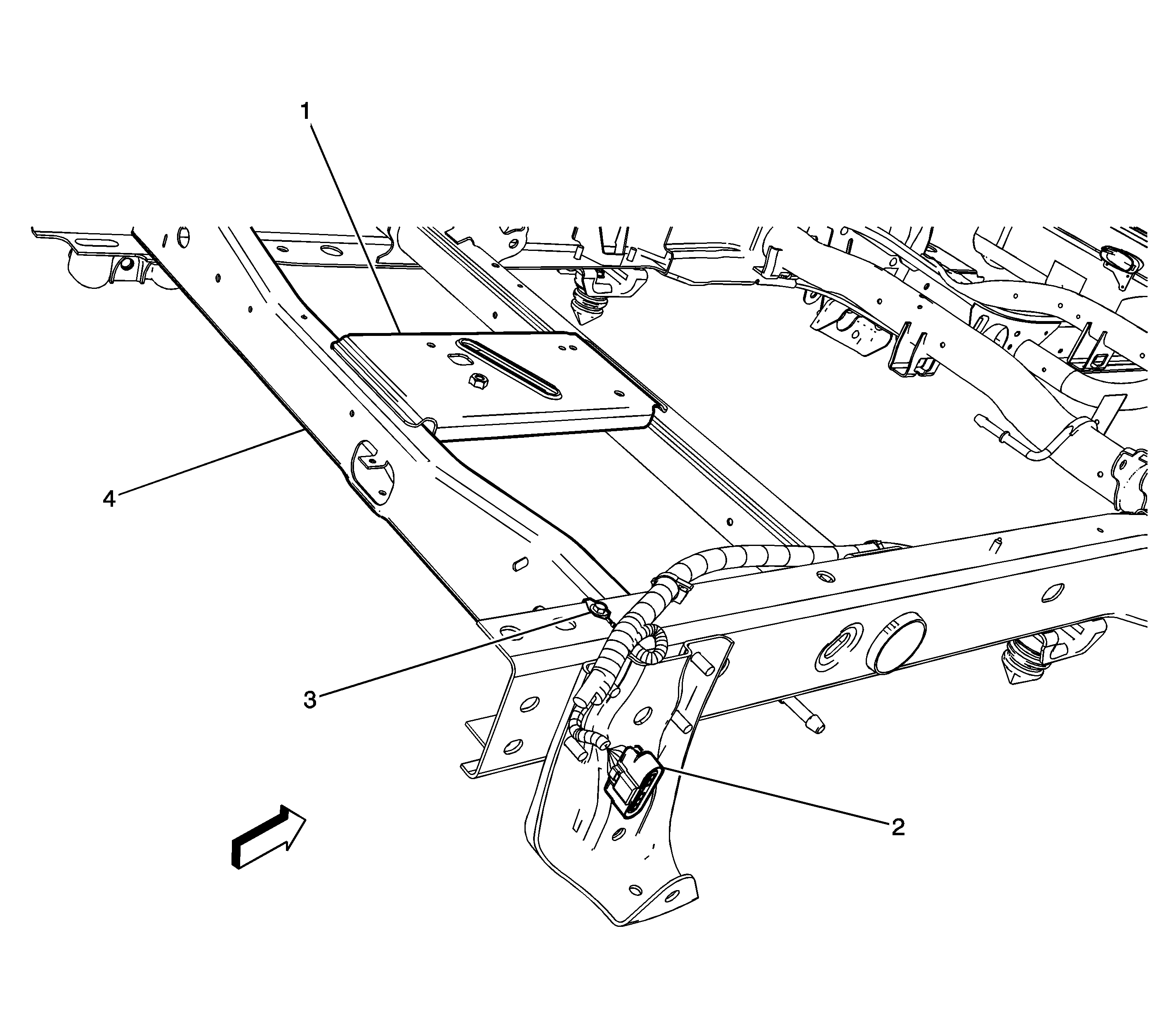 1

4

3

2