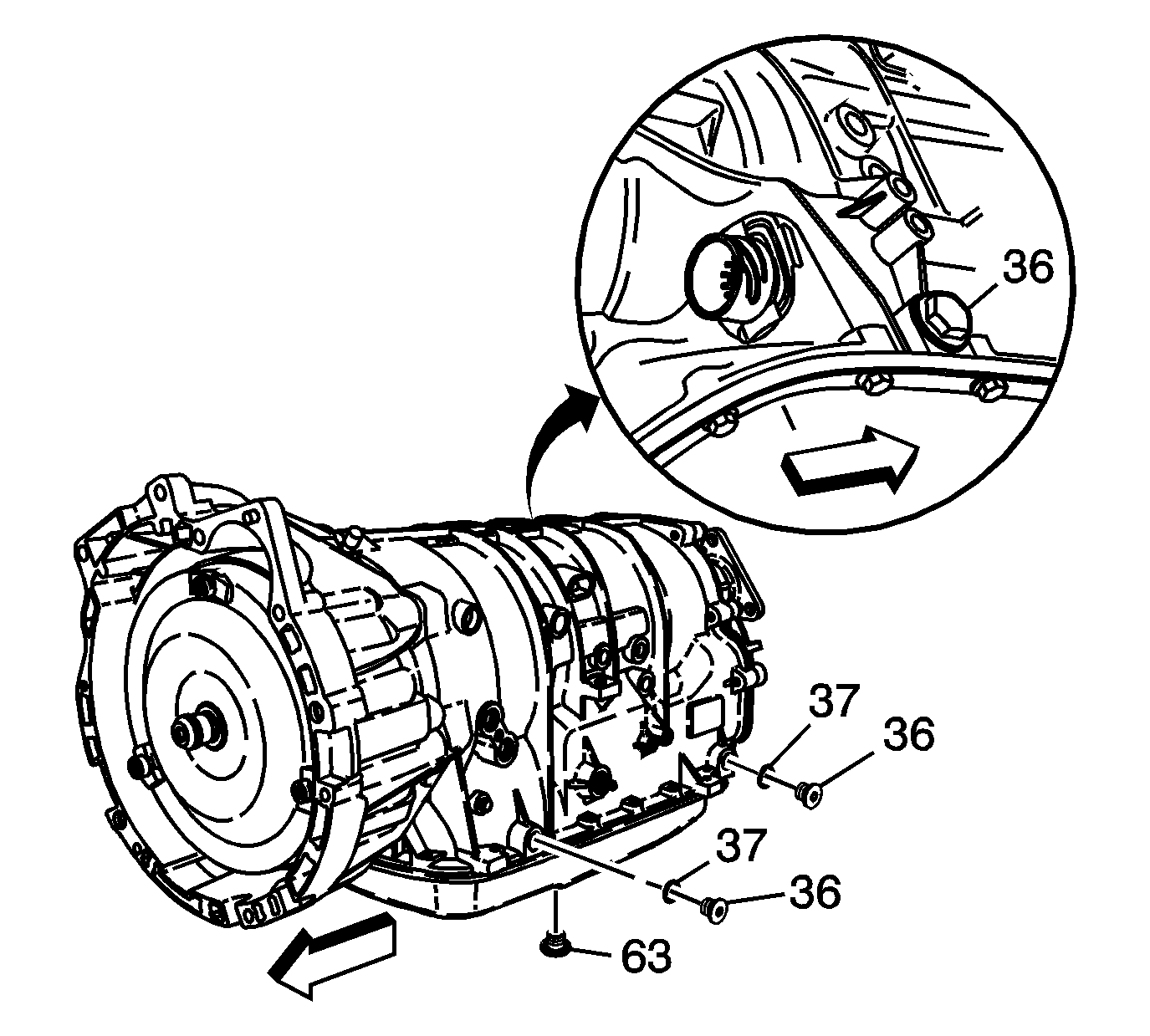 36
37
36
37
36
63