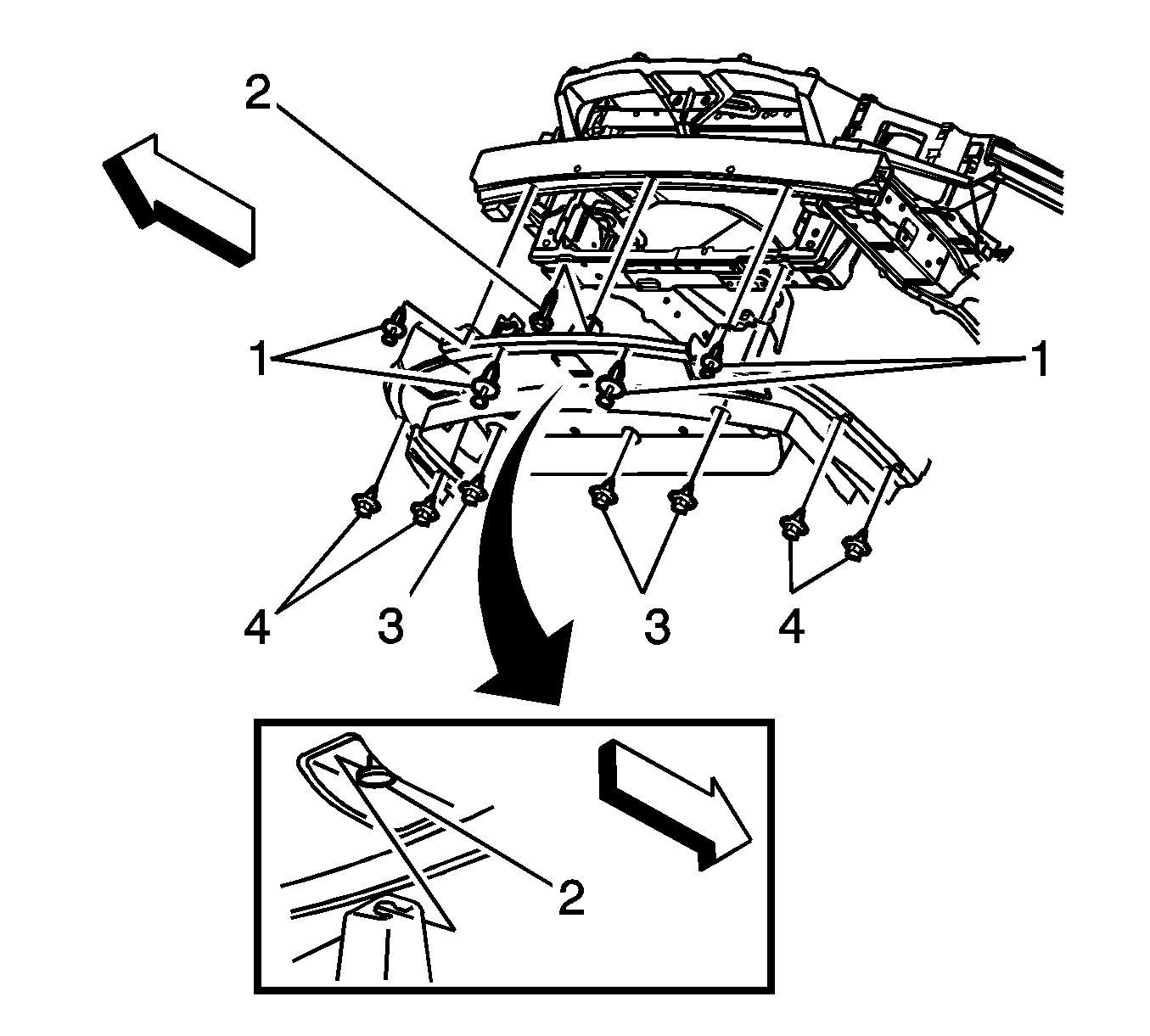 2

1

1

4

3

3

4

2