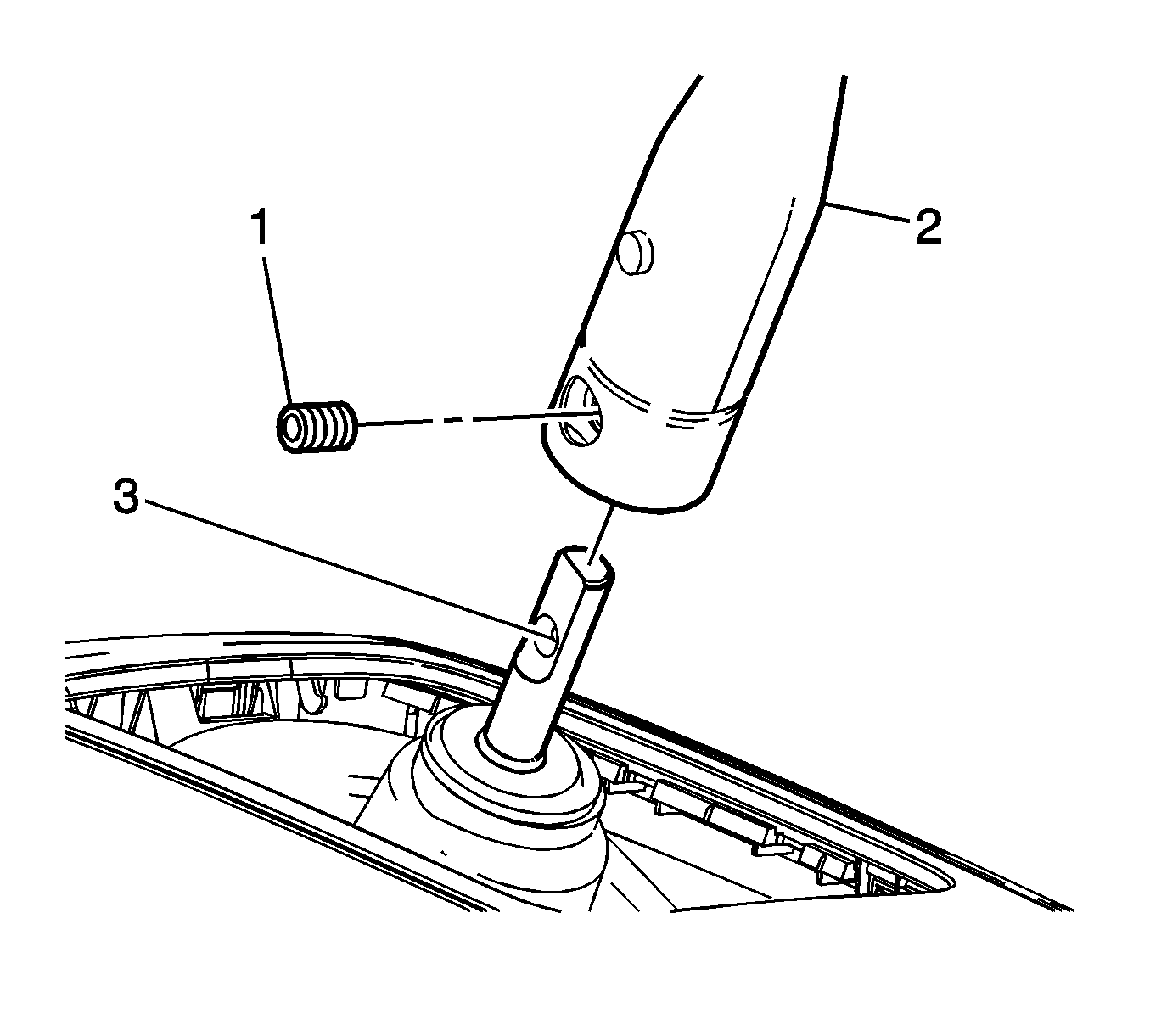 1
2
3