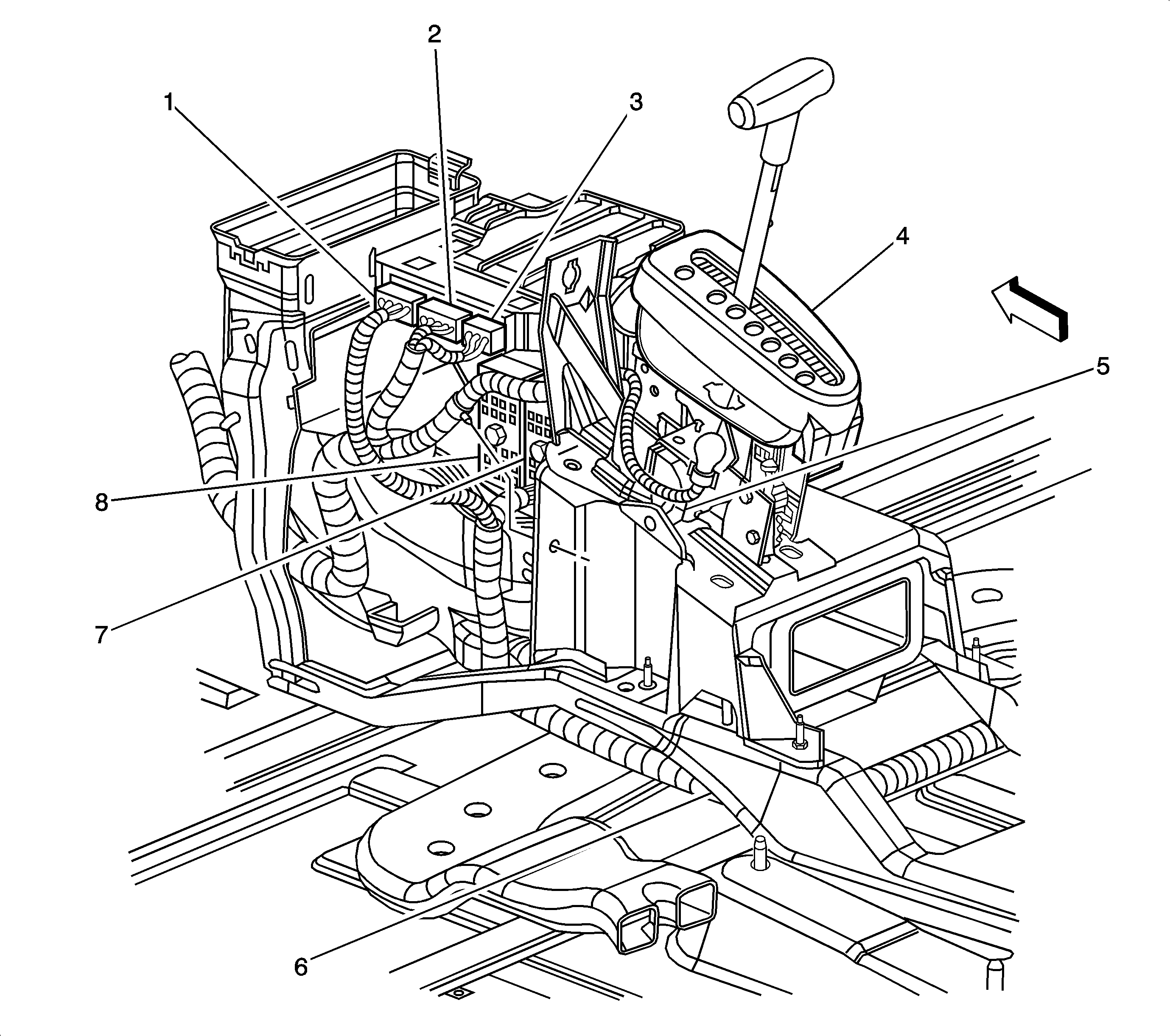 2
1
3
4
5
8
7
6