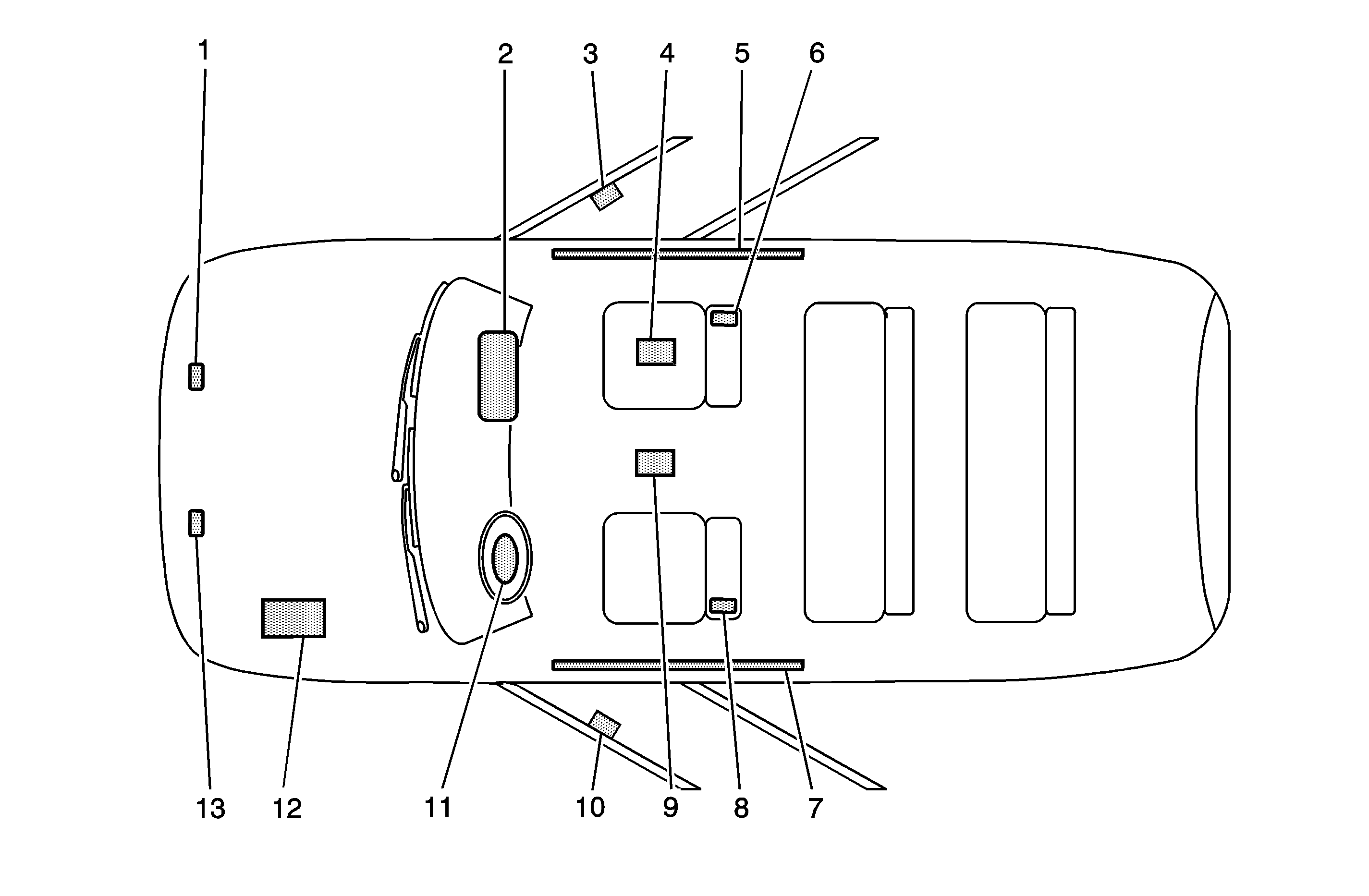 1
2
3
4
5
6
13
12
11
10
9
8
7