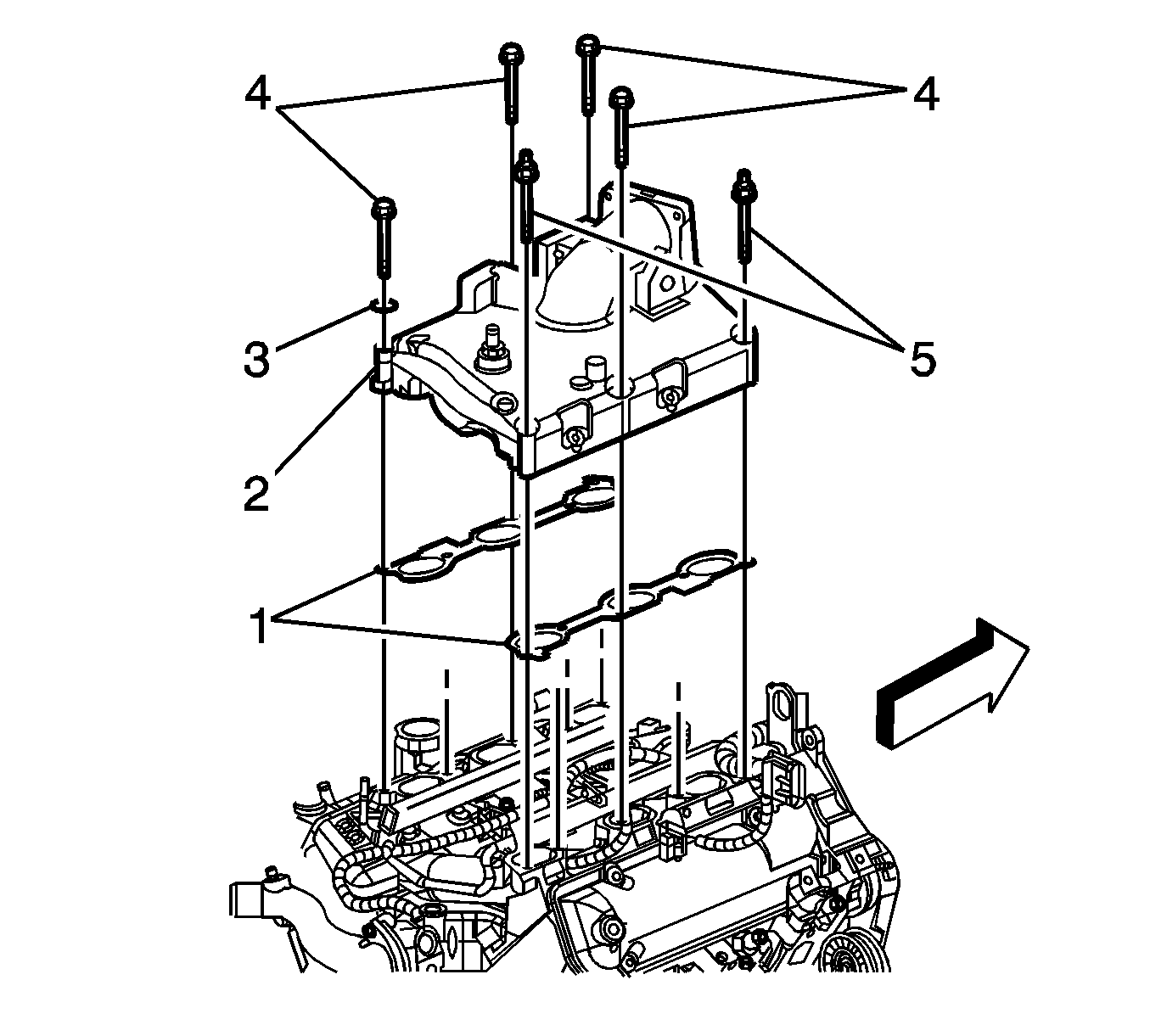 4
4
3
5
2
1